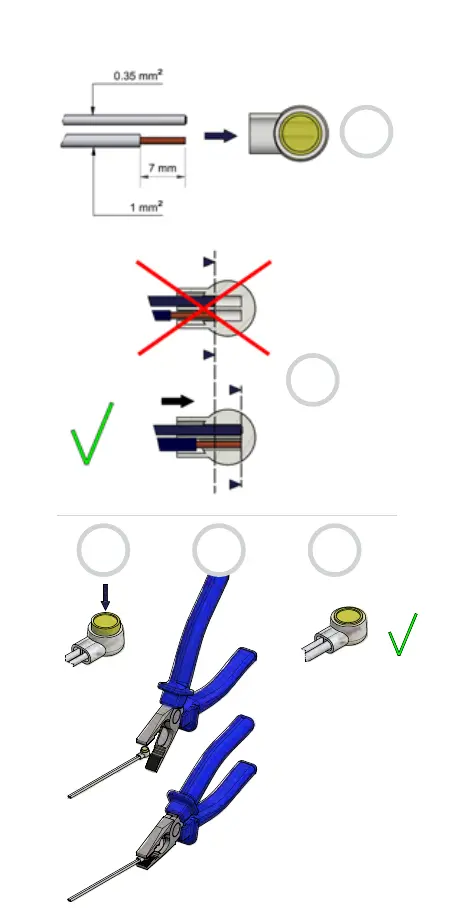 0.35 mm$^2$

7 mm

1 mm$^2$