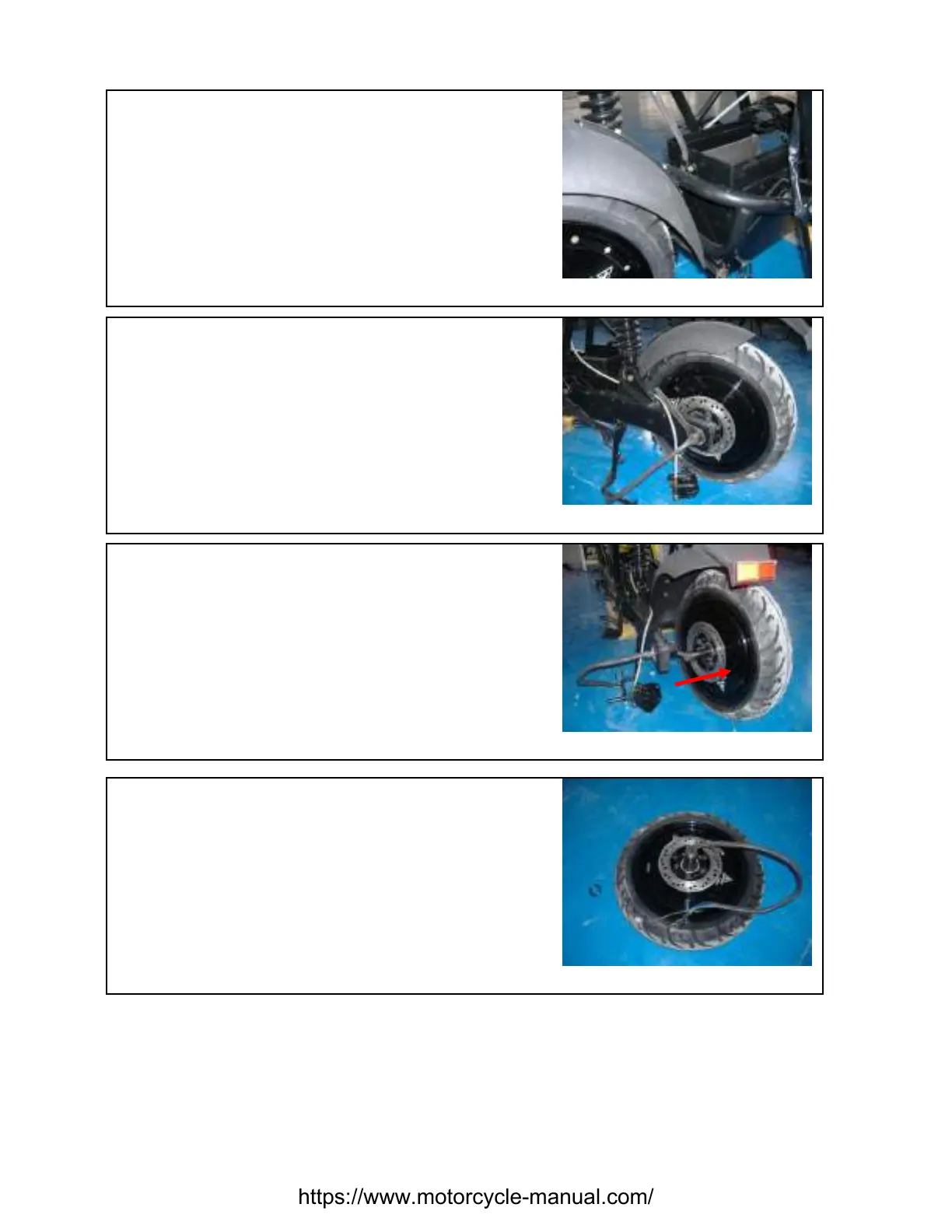 https://www.motorcycle-manual.com/