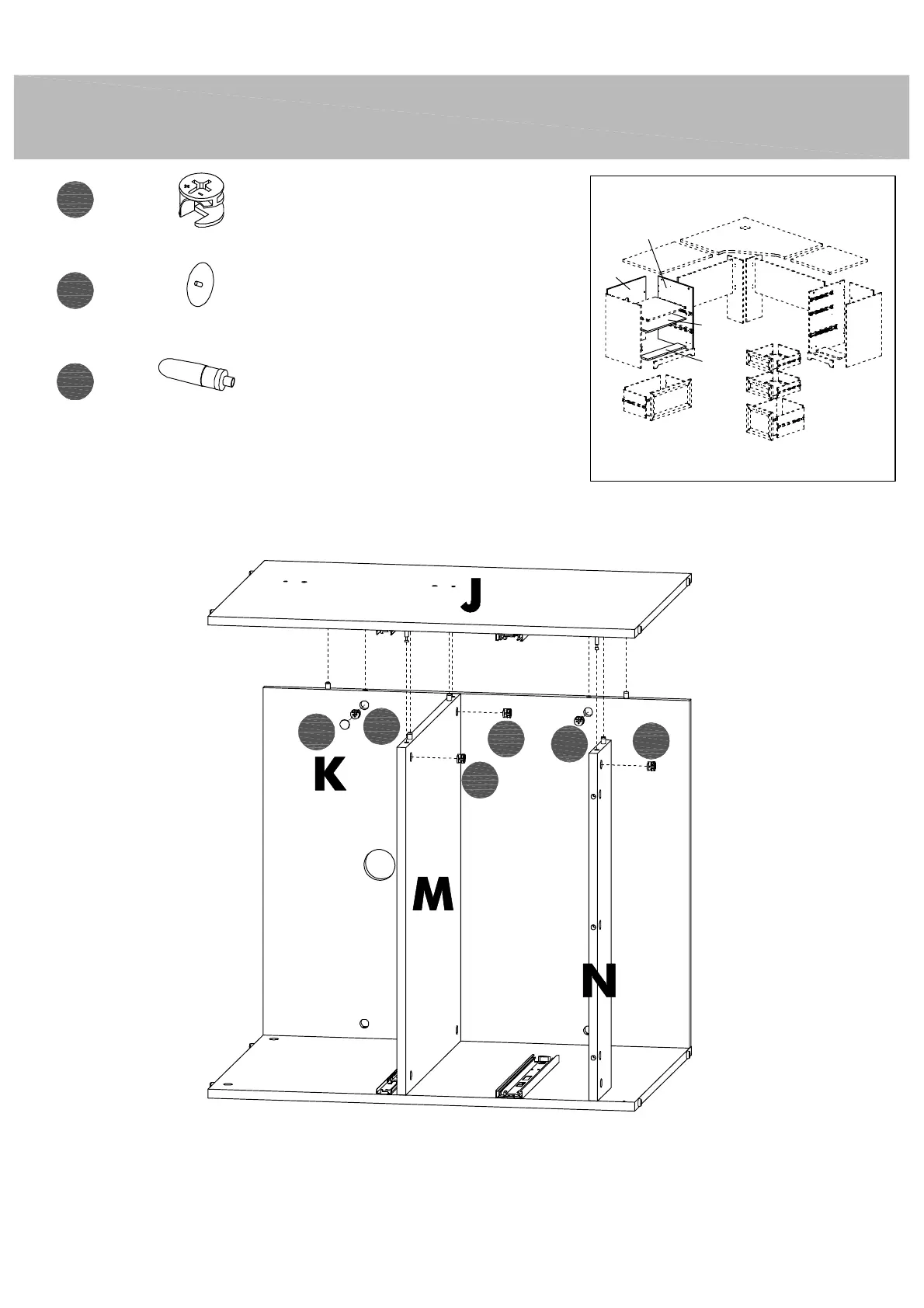 J

K

M

N