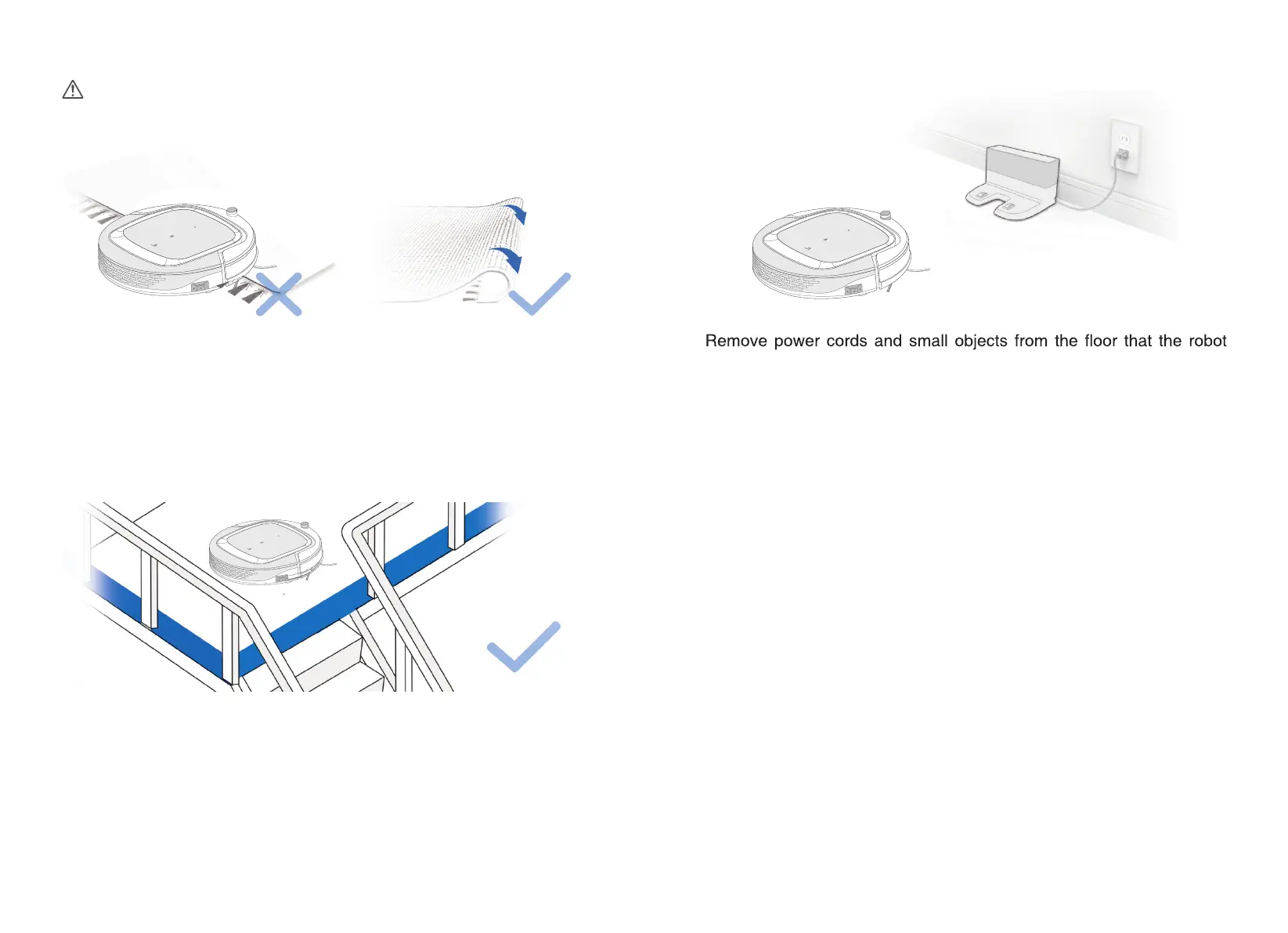 Remove power cords and small objects from the floor that the robot