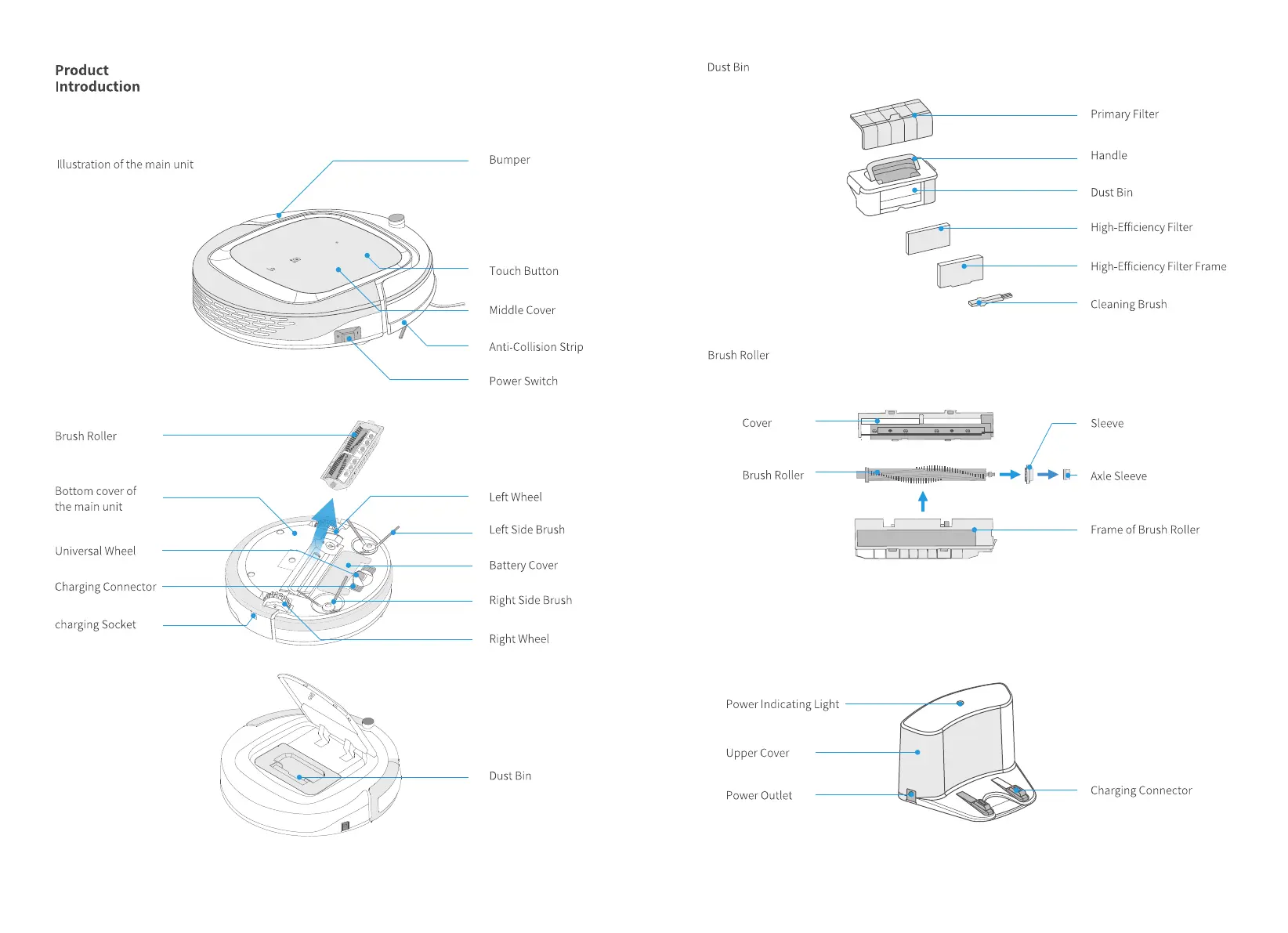 Product Introduction

Illustration of the main unit

Bumper

Touch Button

Middle Cover

Anti-Collision Strip

Power Switch

Brush Roller

Bottom cover of the main unit

Universal Wheel

Charging Connector

charging Socket

Left Wheel

Left Side Brush

Battery Cover

Right Side Brush

Right Wheel

Dust Bin

Dust Bin

Primary Filter

Handle

Dust Bin

High-Efficiency Filter

High-Efficiency Filter Frame

Cleaning Brush

Brush Roller

Cover

Brush Roller

Sleeve

Axle Sleeve

Frame of Brush Roller

Power Indicating Light

Upper Cover

Power Outlet

Charging Connector