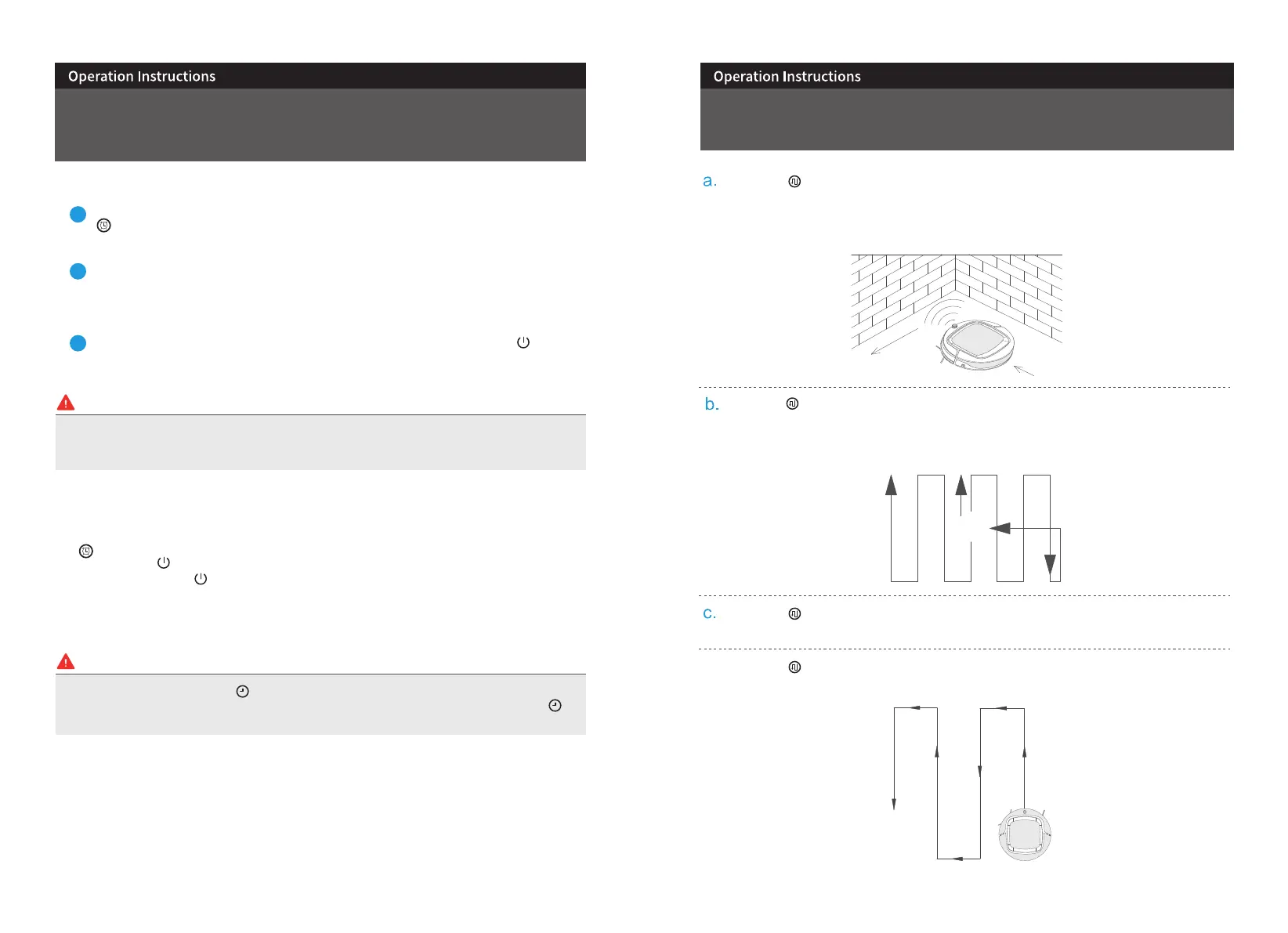 Operation Instructions

Operation Instructions

a.

b.

c.