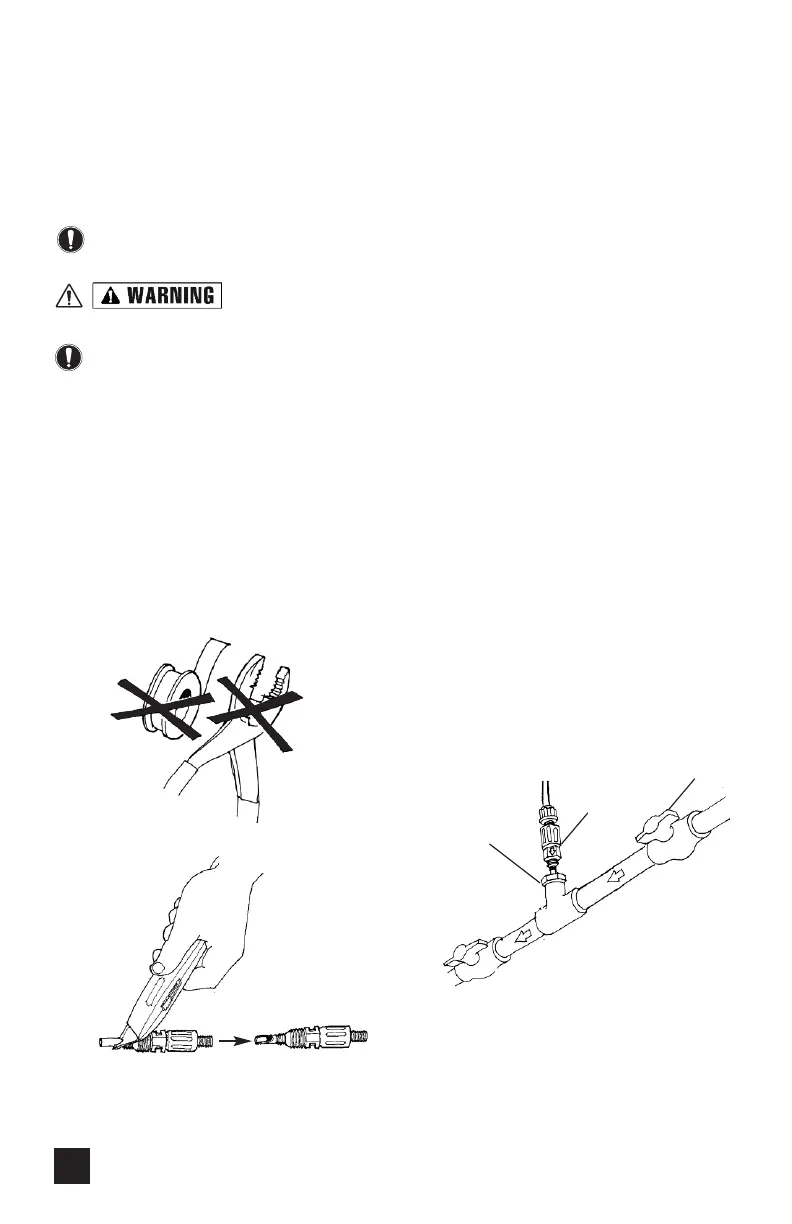 WARNING