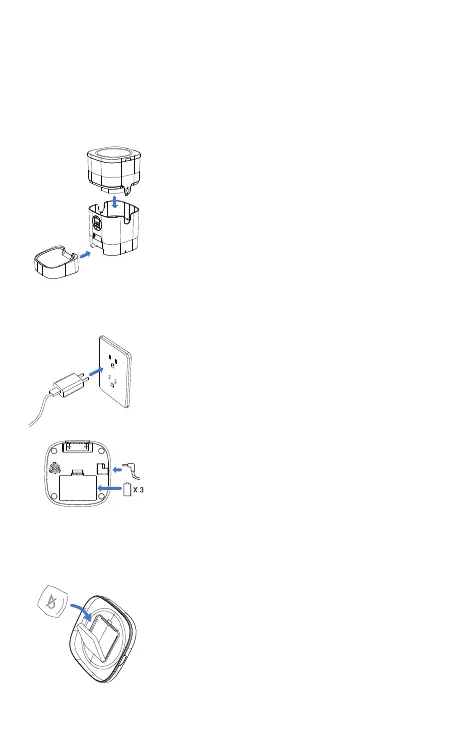 X 3