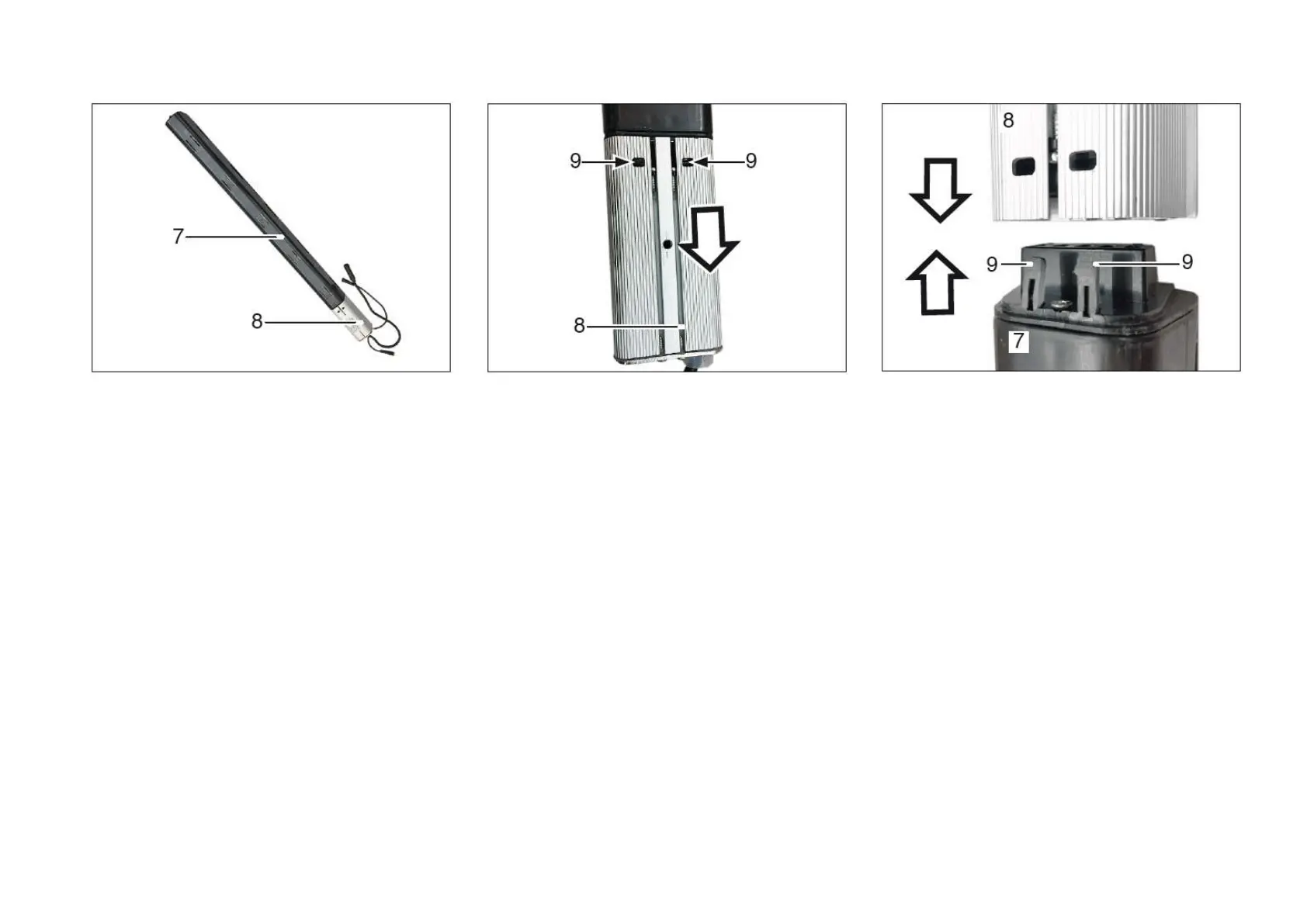 7

8

9

9

8

8

9

9

7