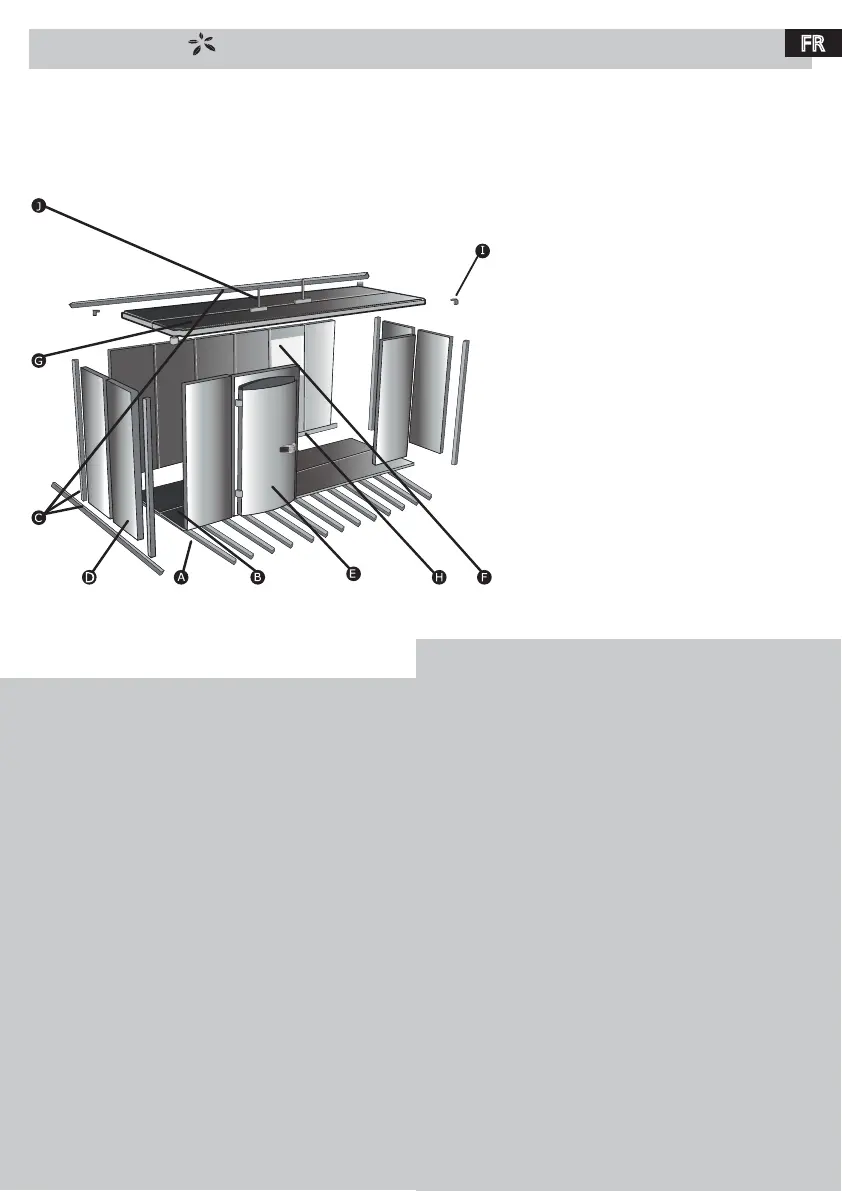 FR

J
I
G
C
D
A
B
E
H
F