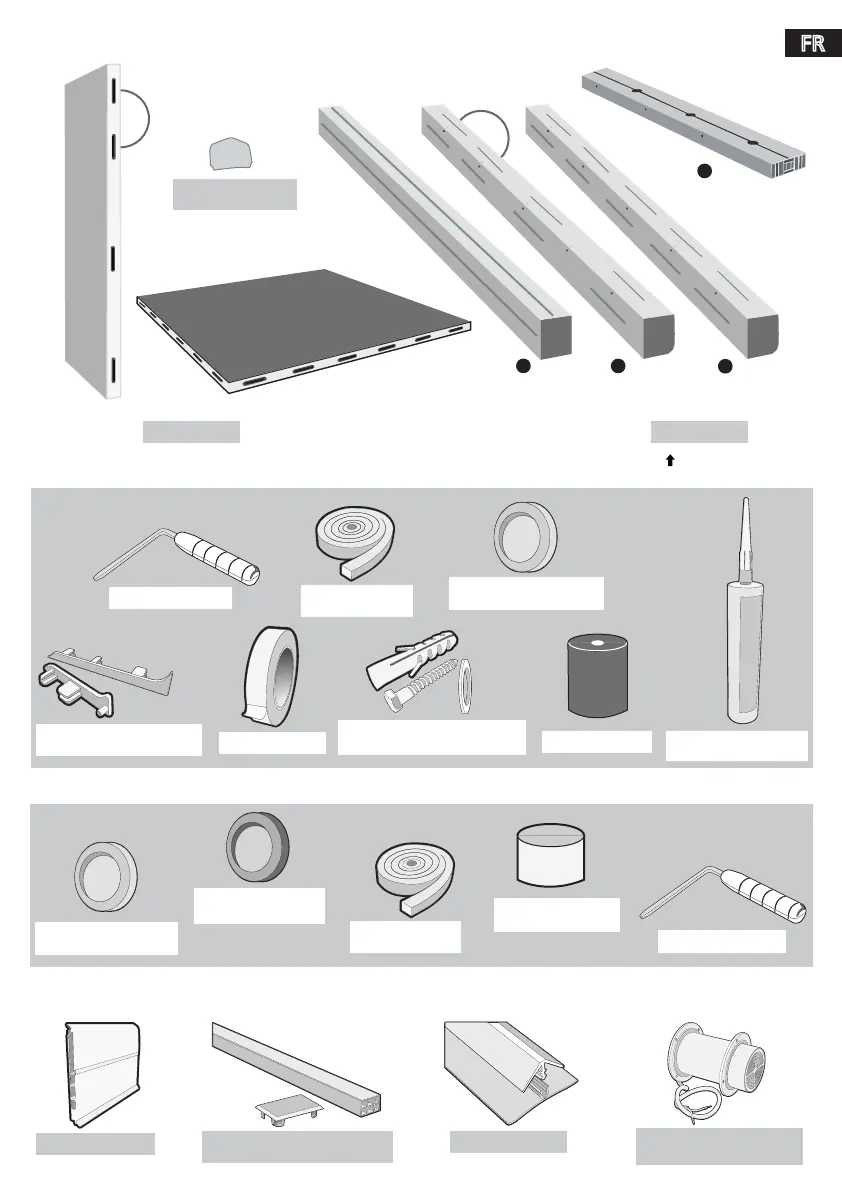 FR