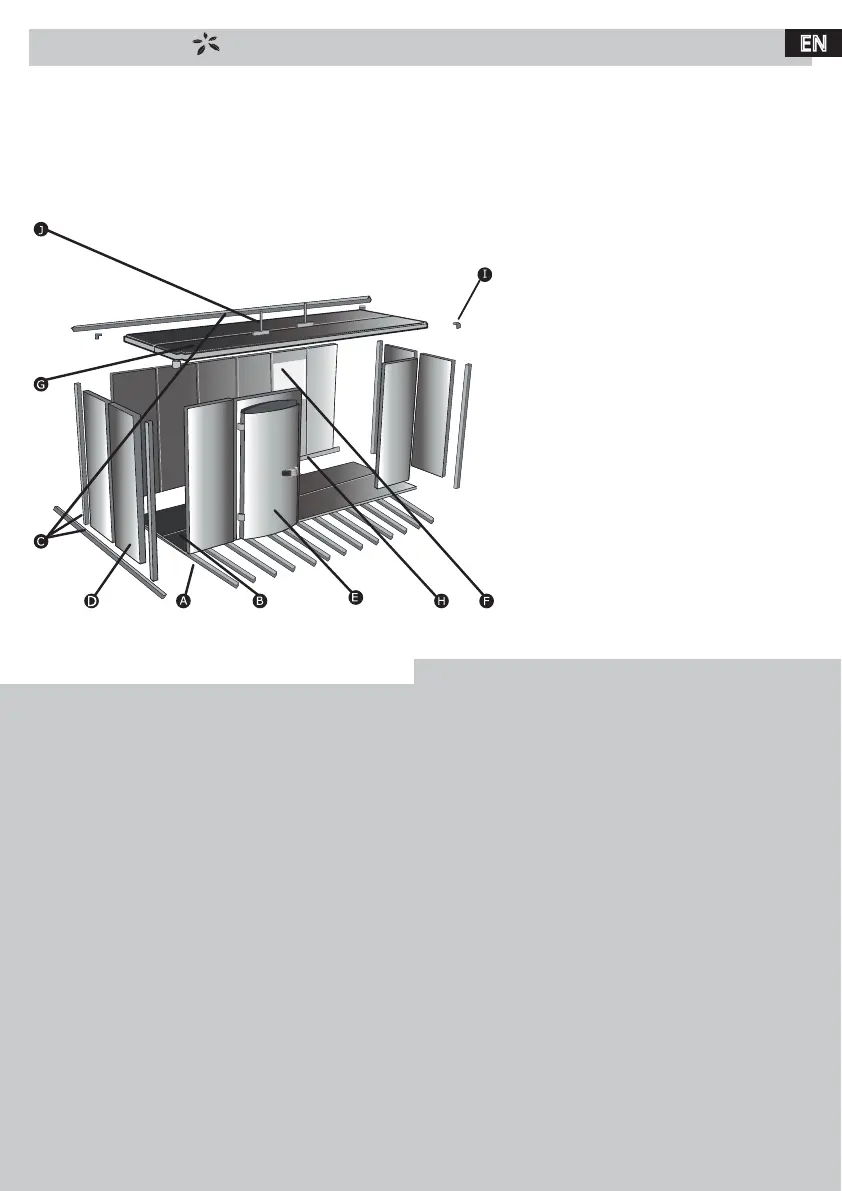 EN

J

I

G

C

D

A

B

E

H

F