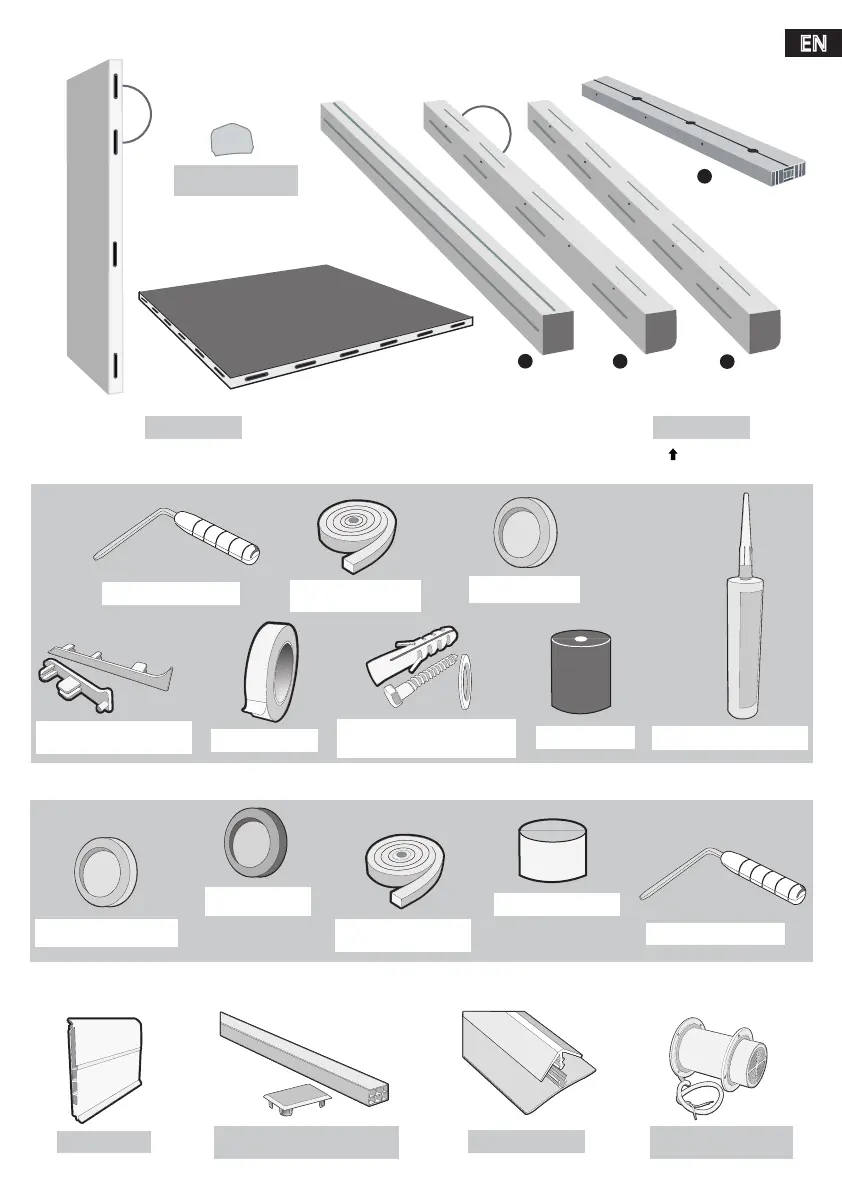 EN