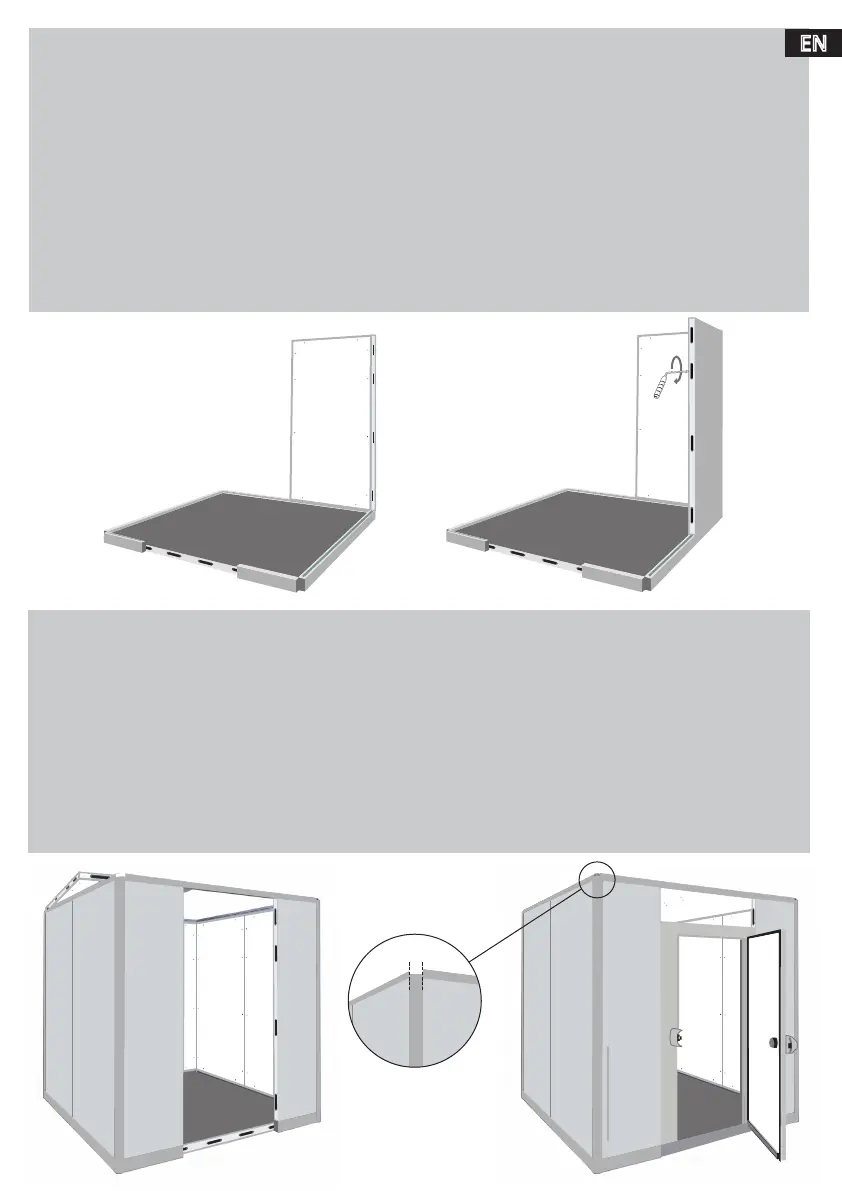 EN