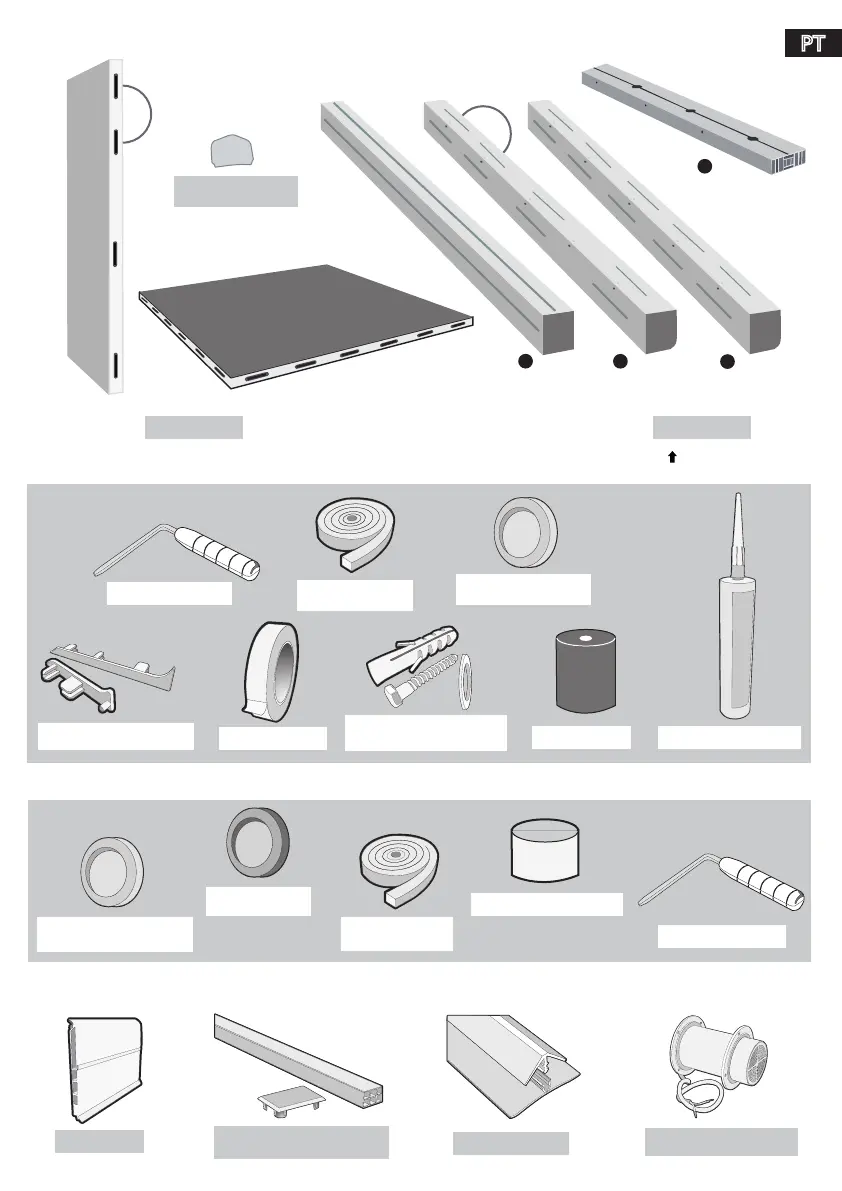 PT