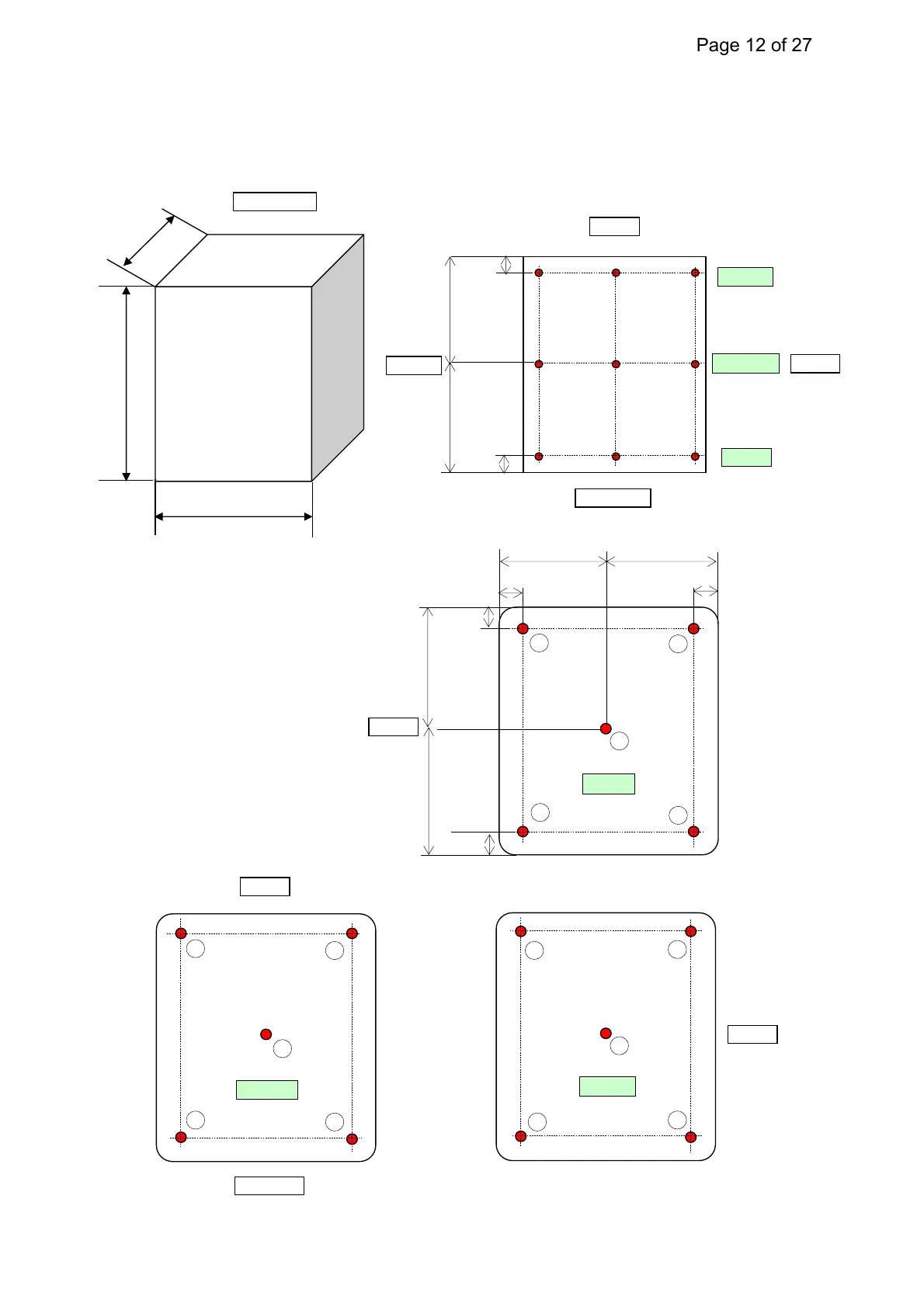 Page 12 of 27