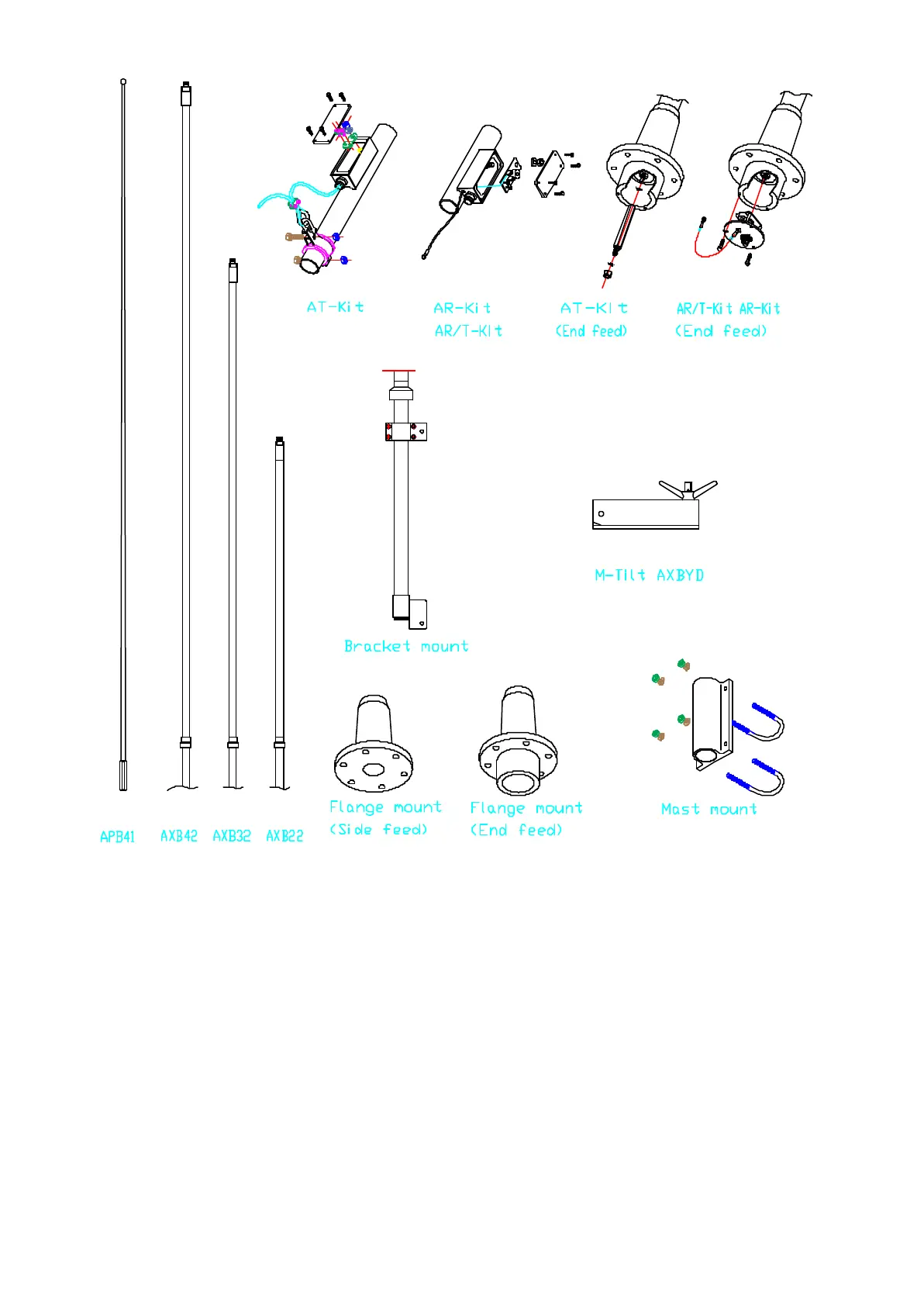 AT-Kit

AR-Kit
AR/T-Kit

AT-Kit
(End feed)

AR/T-Kit AR-Kit
(End feed)

M-Tilt AXBYD

Bracket mount

Flange mount
(Side feed)

Flange mount
(End feed)

Mast mount

APB41 AXB42 AXB32 AXB22