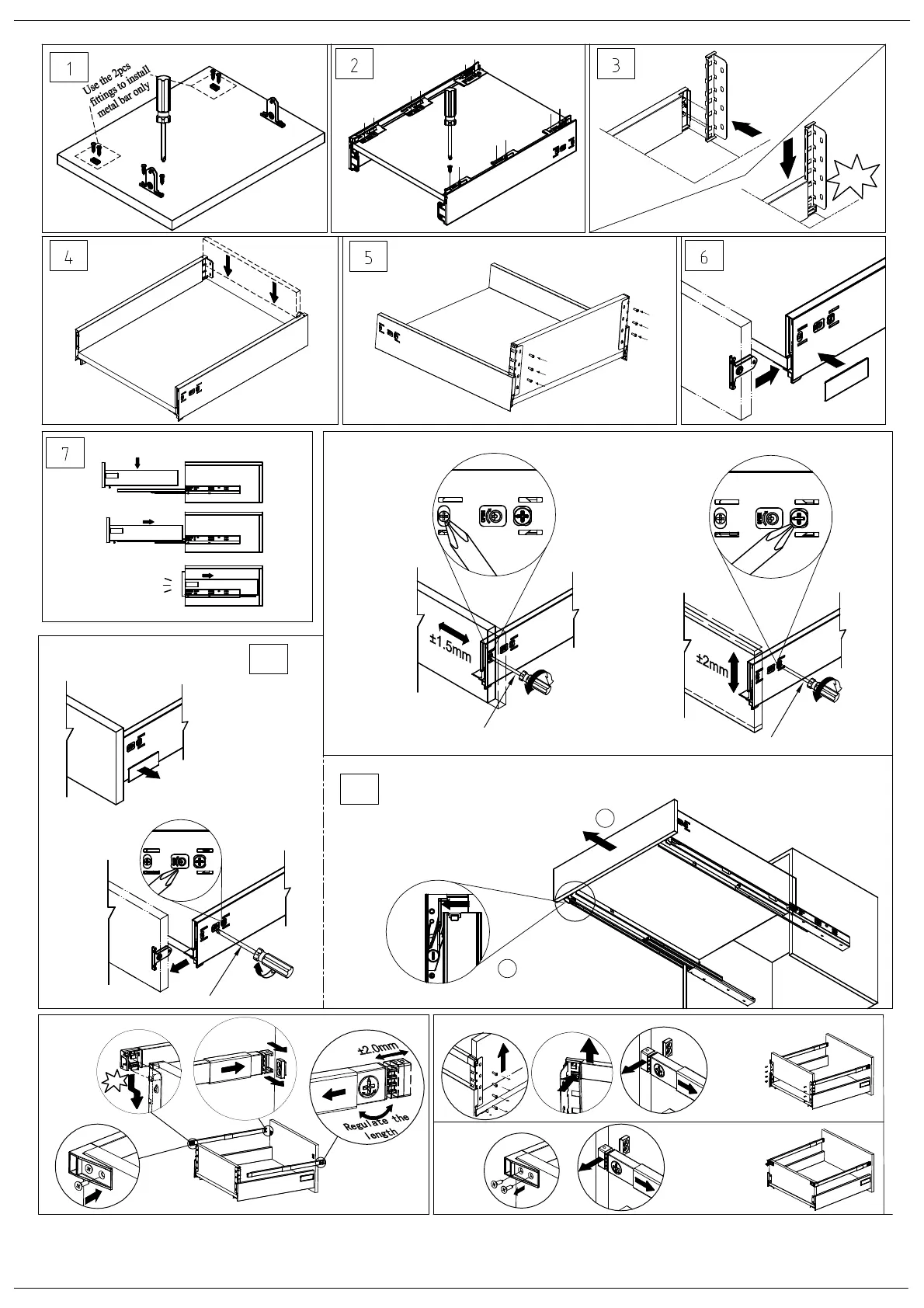 1

Use the 2pcs fittings to install metal bar only

2

3

4

5

6

7

±1.5mm

±2mm

±2.0mm

Regulate the length