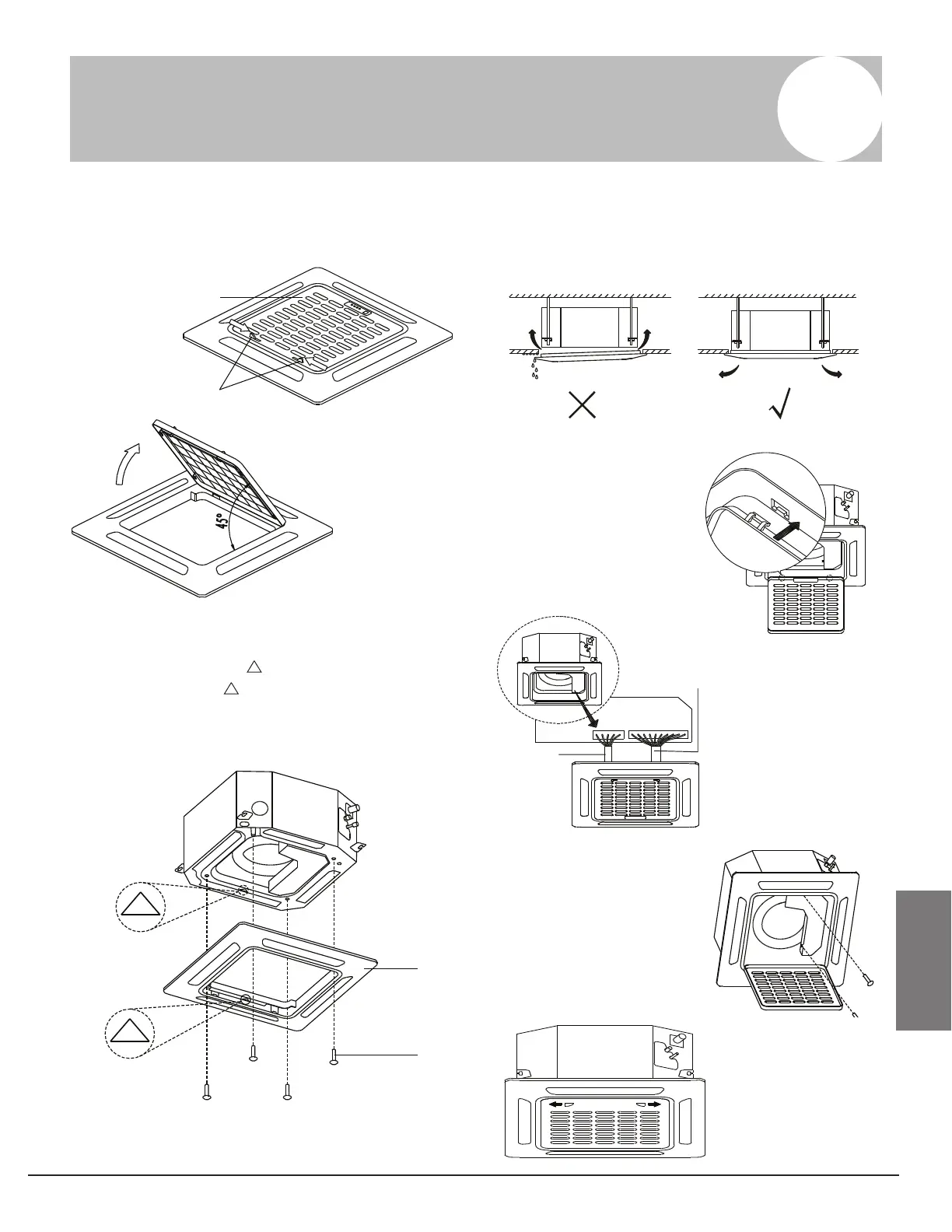 45°