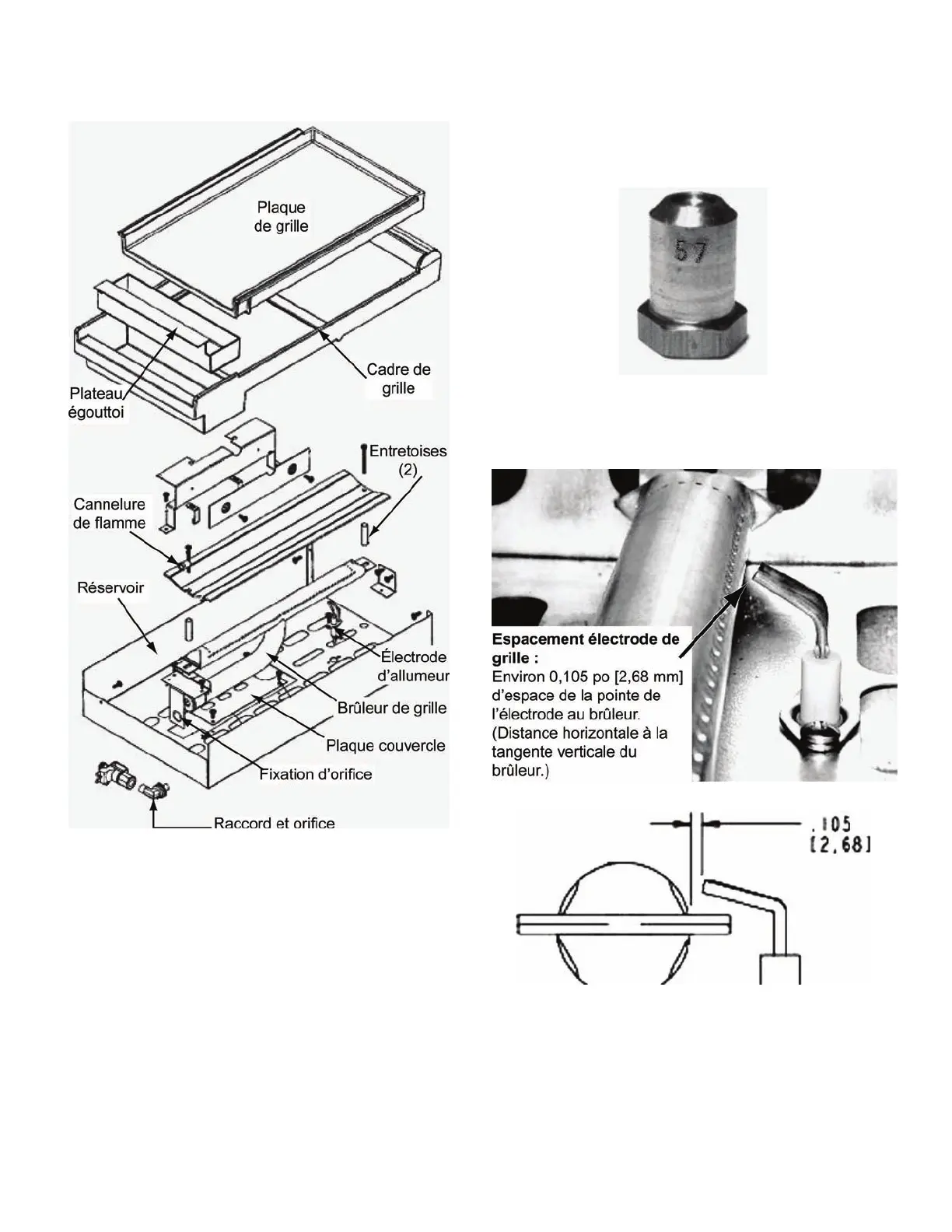 Plaque de grille

Cadre de grille

Plateau égouttoi

Entretoises (2)

Cannelure de flamme

Réservoir

Électrode d'allumeur

Brûleur de grille

Plaque couvercle

Fixation d'orifice

Raccord et orifice

57

Espacement électrode de grille :
Environ 0,105 po [2,68 mm] d'espace de la pointe de l'électrode au brûleur. (Distance horizontale à la tangente verticale du brûleur.)

.105 [2,68]