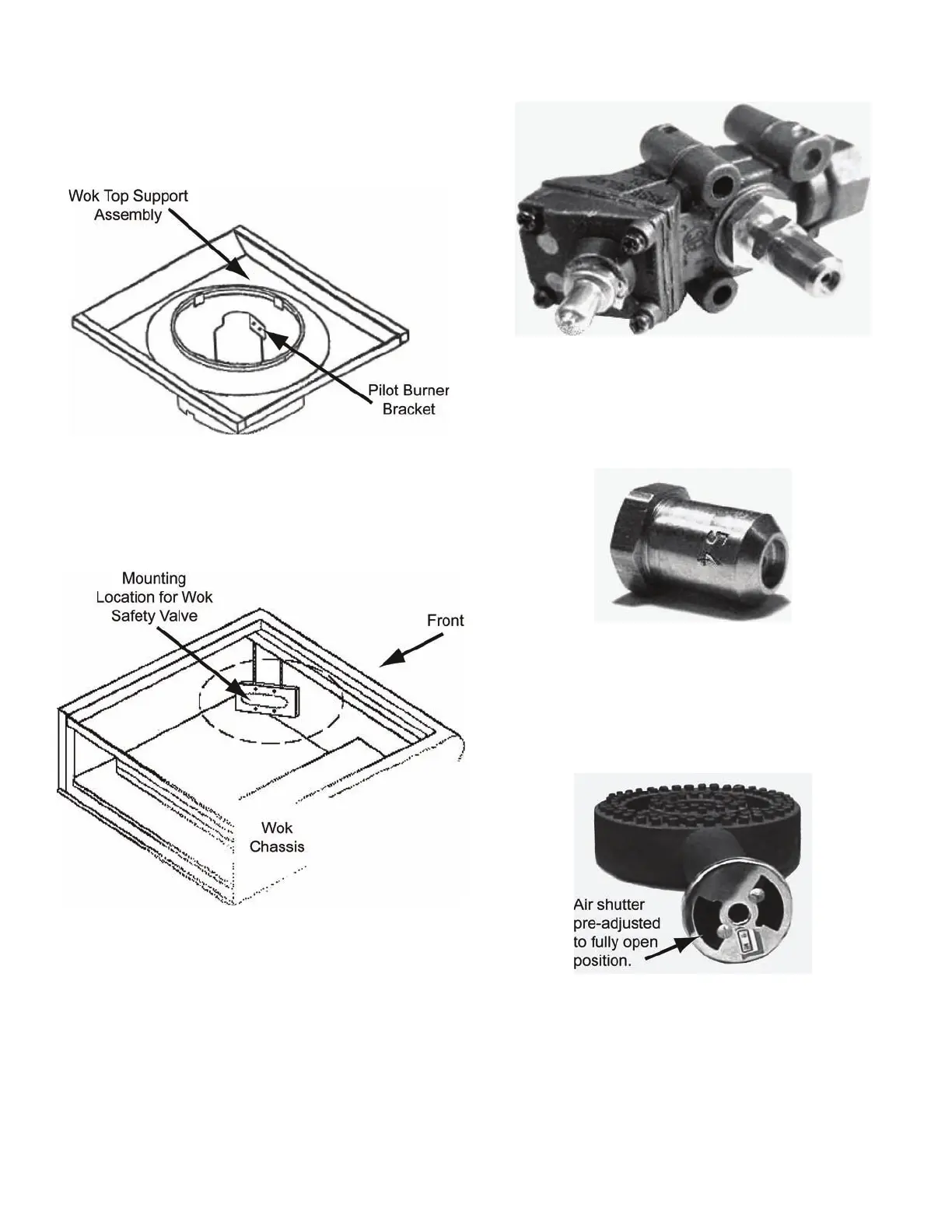 Wok Top Support Assembly

Pilot Burner Bracket

Mounting Location for Wok Safety Valve

Front

Wok Chassis

Air shutter pre-adjusted to fully open position.