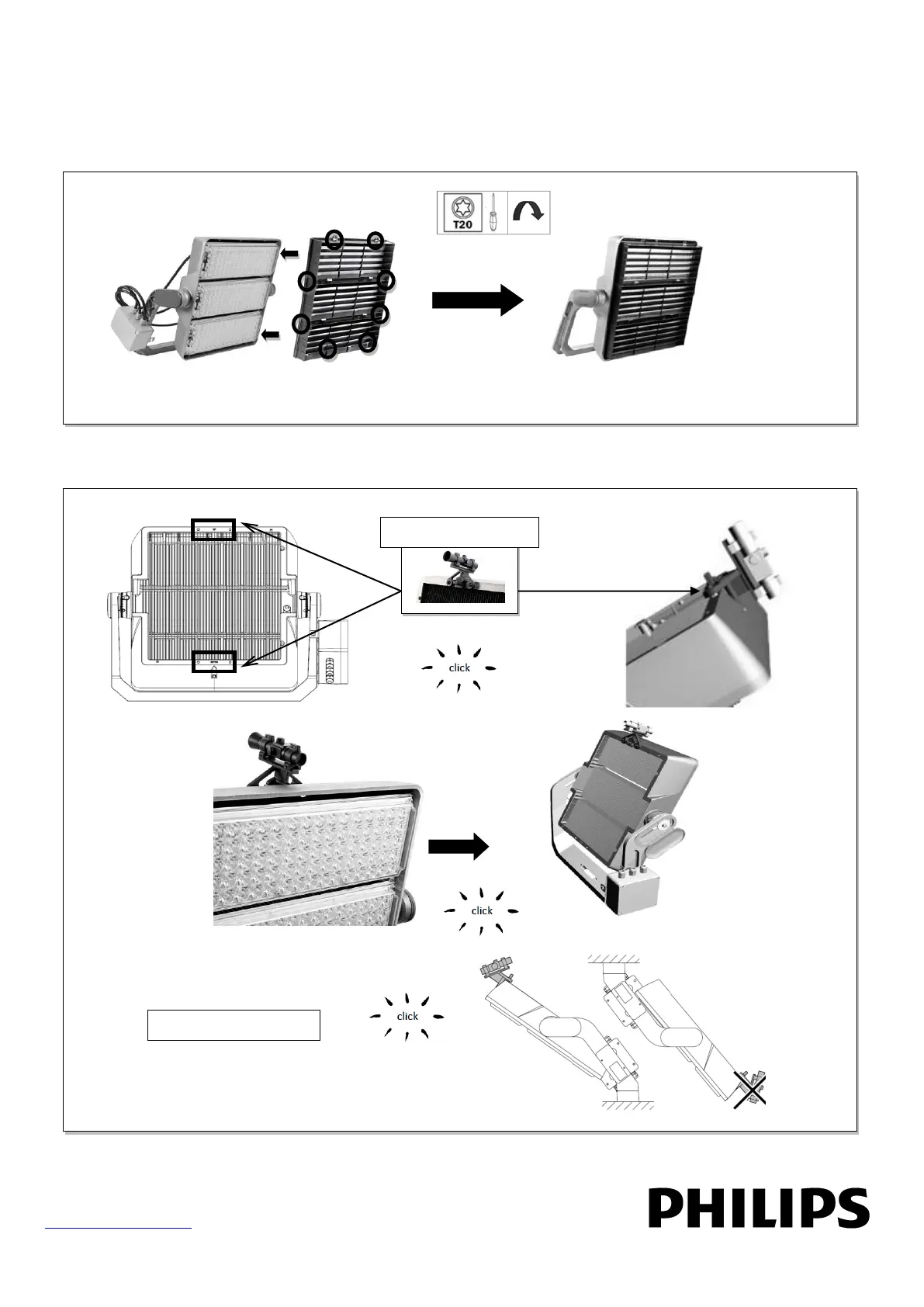 T20

click

click

click

PHILIPS