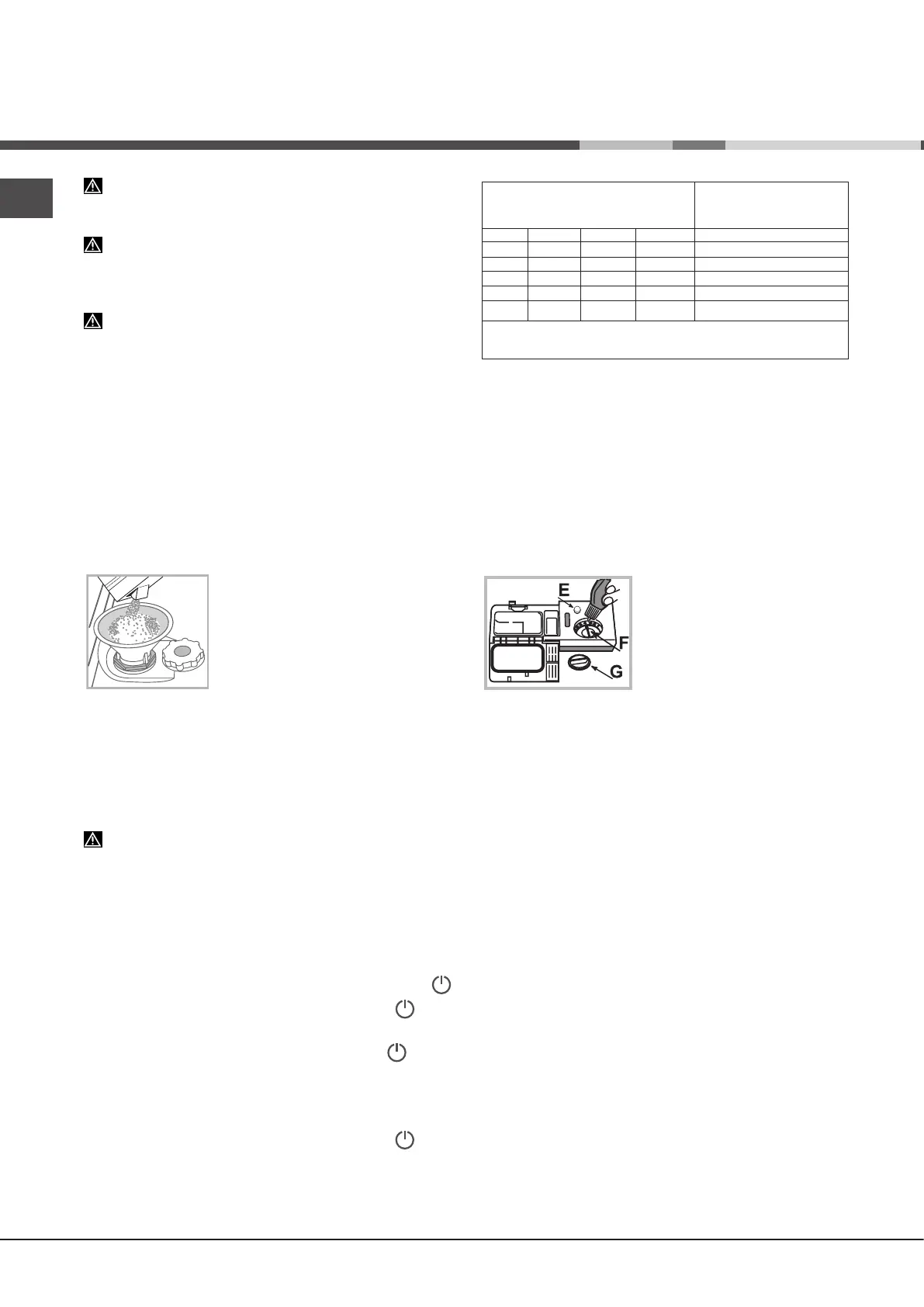 E

F

G