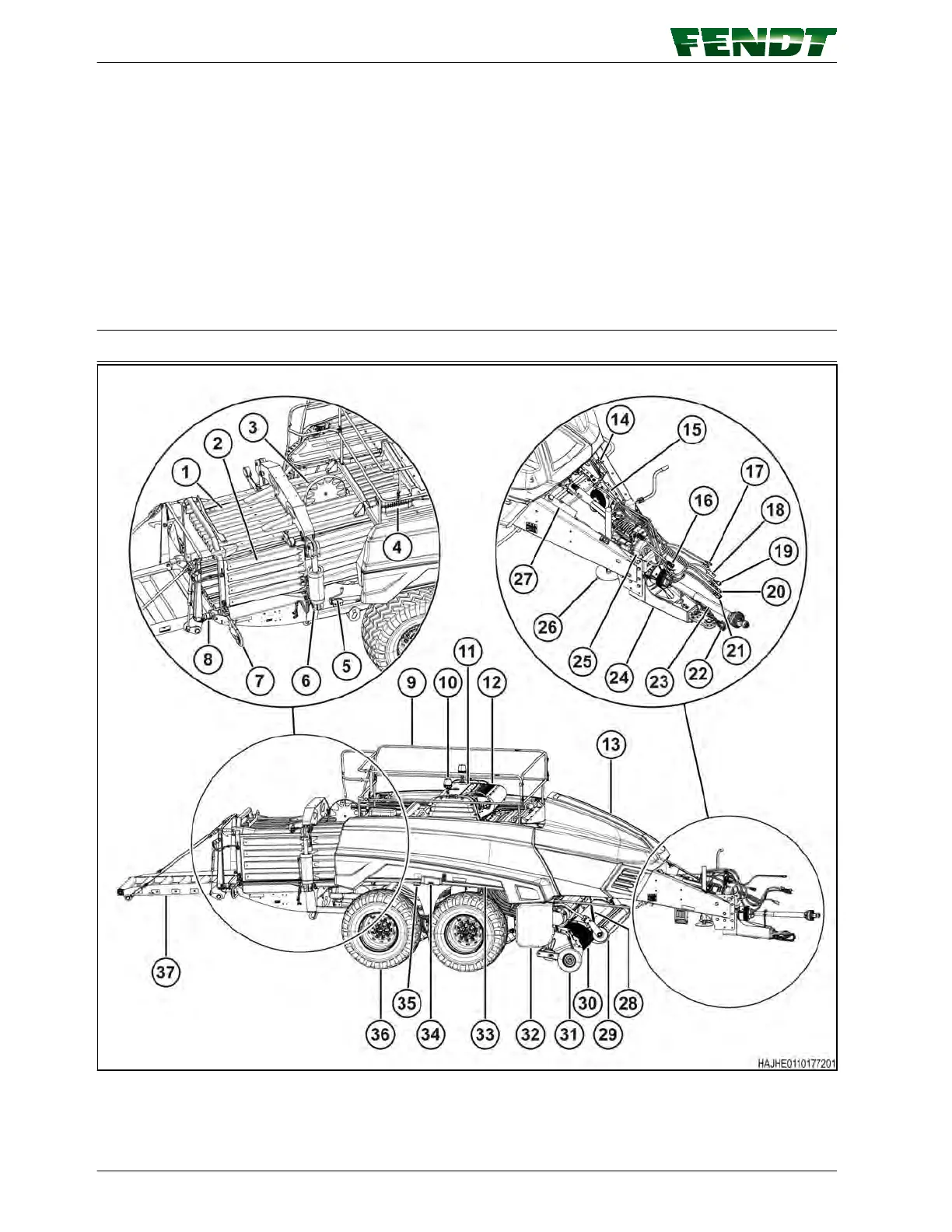 FENDT

1
2
3
4
5
6
7
8
9
10
11
12
13
14
15
16
17
18
19
20
21
22
23
24
25
26
27
28
29
30
31
32
33
34
35
36
37

HAJHE0110177201