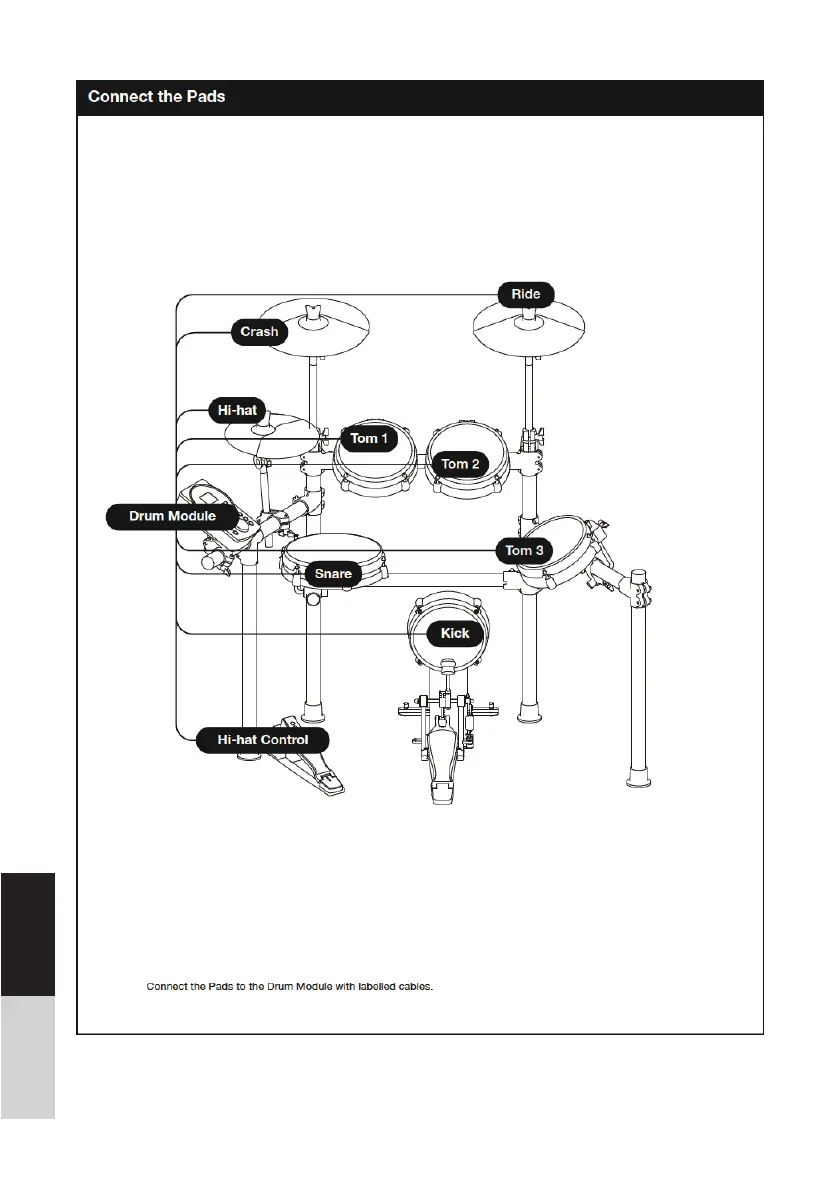 Connect the Pads

Ride

Crash

Hi-hat

Tom 1

Tom 2

Drum Module

Tom 3

Snare

Kick

Hi-hat Control

Connect the Pads to the Drum Module with labelled cables.