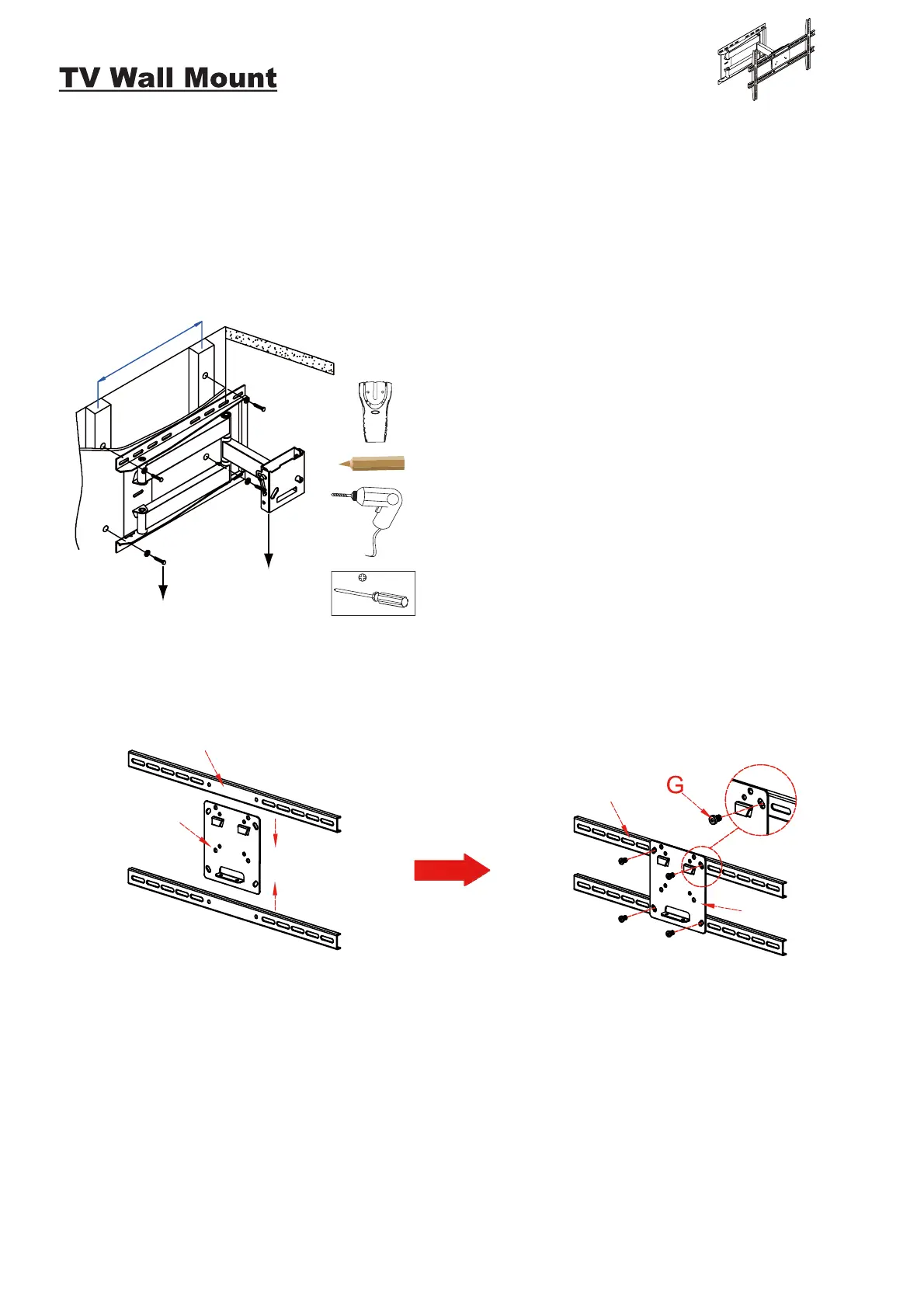 TV Wall Mount

G