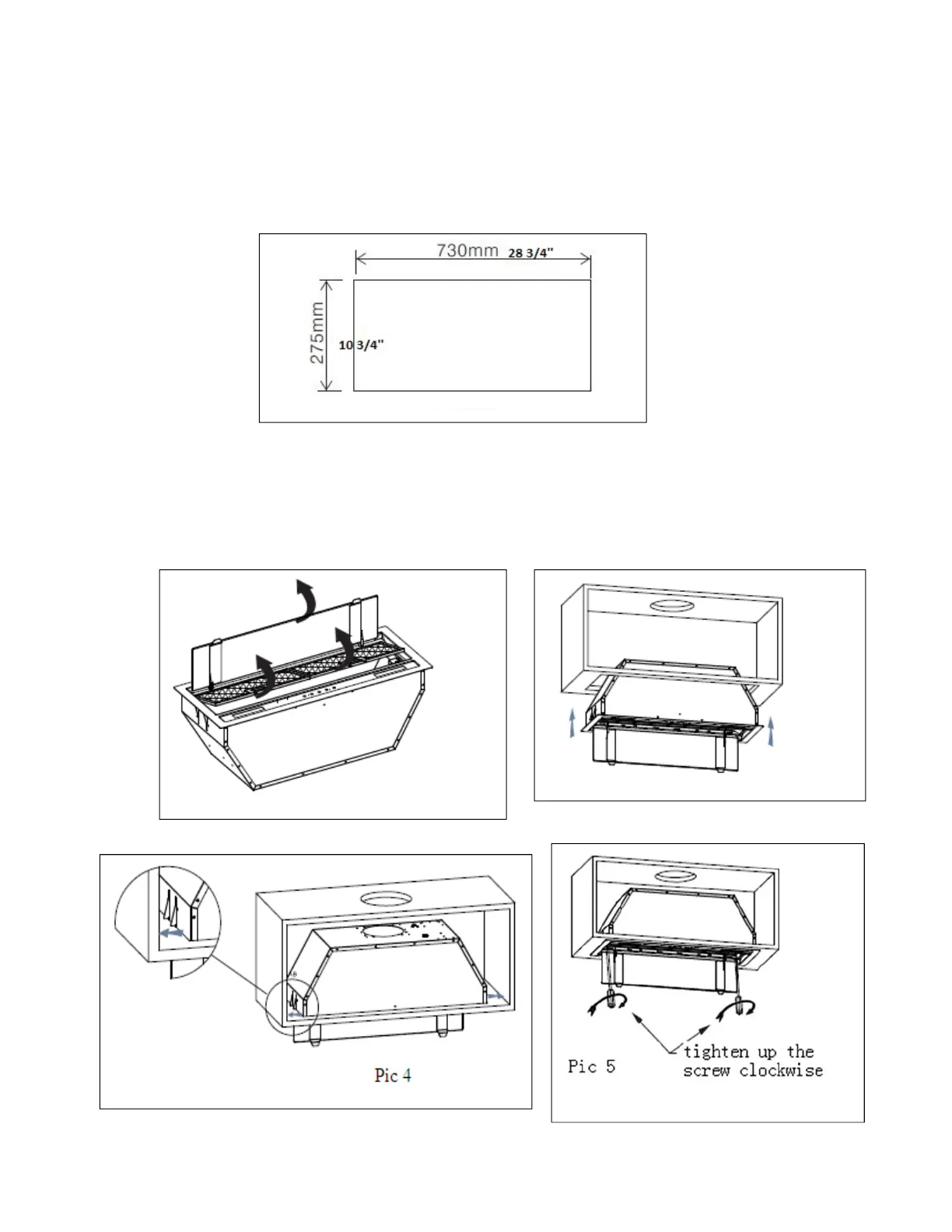 730mm 28 3/4"

275mm

10 3/4"

Pic 4

Pic 5

tighten up the screw clockwise