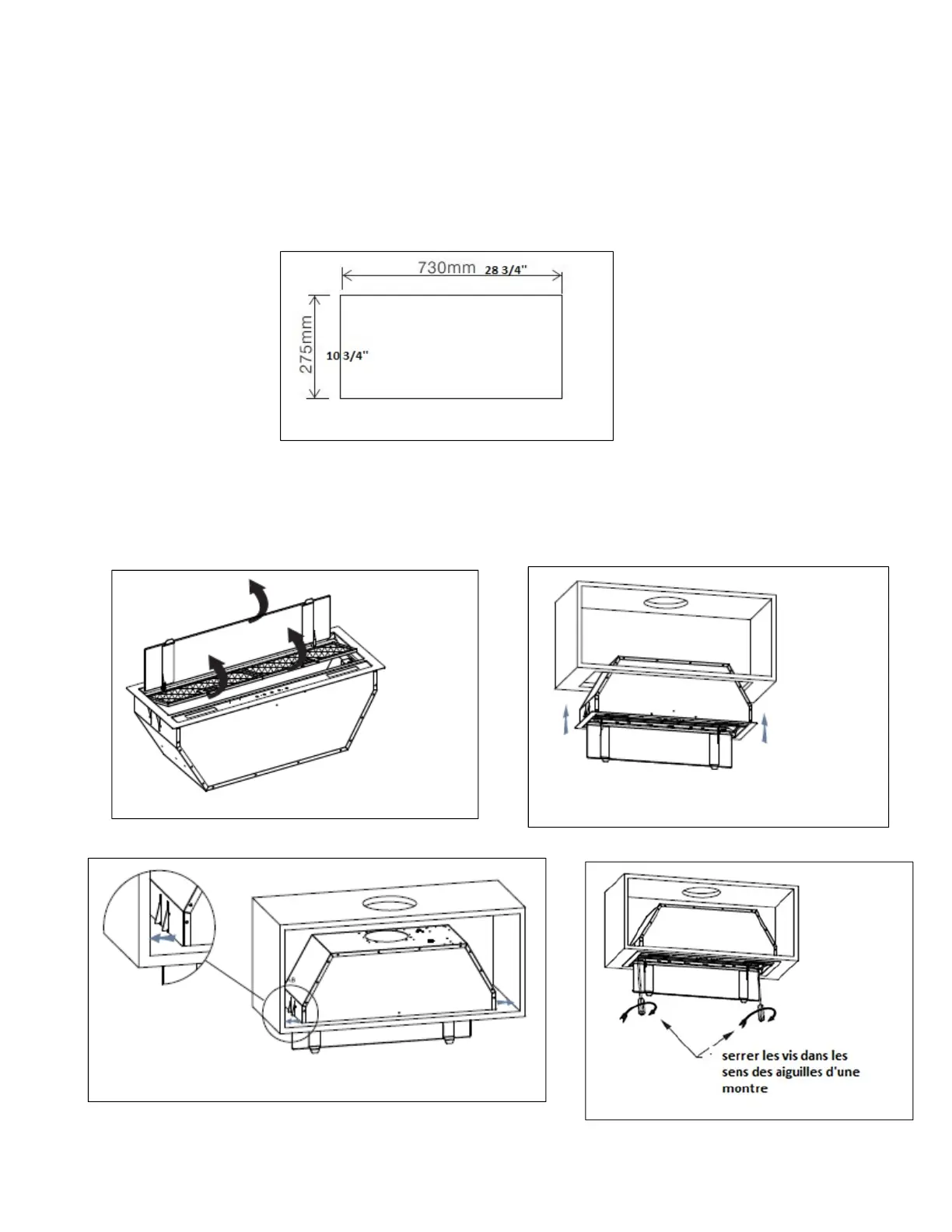 730mm 28 3/4"

275mm 10 3/4"

serrer les vis dans les sens des aiguilles d'une montre