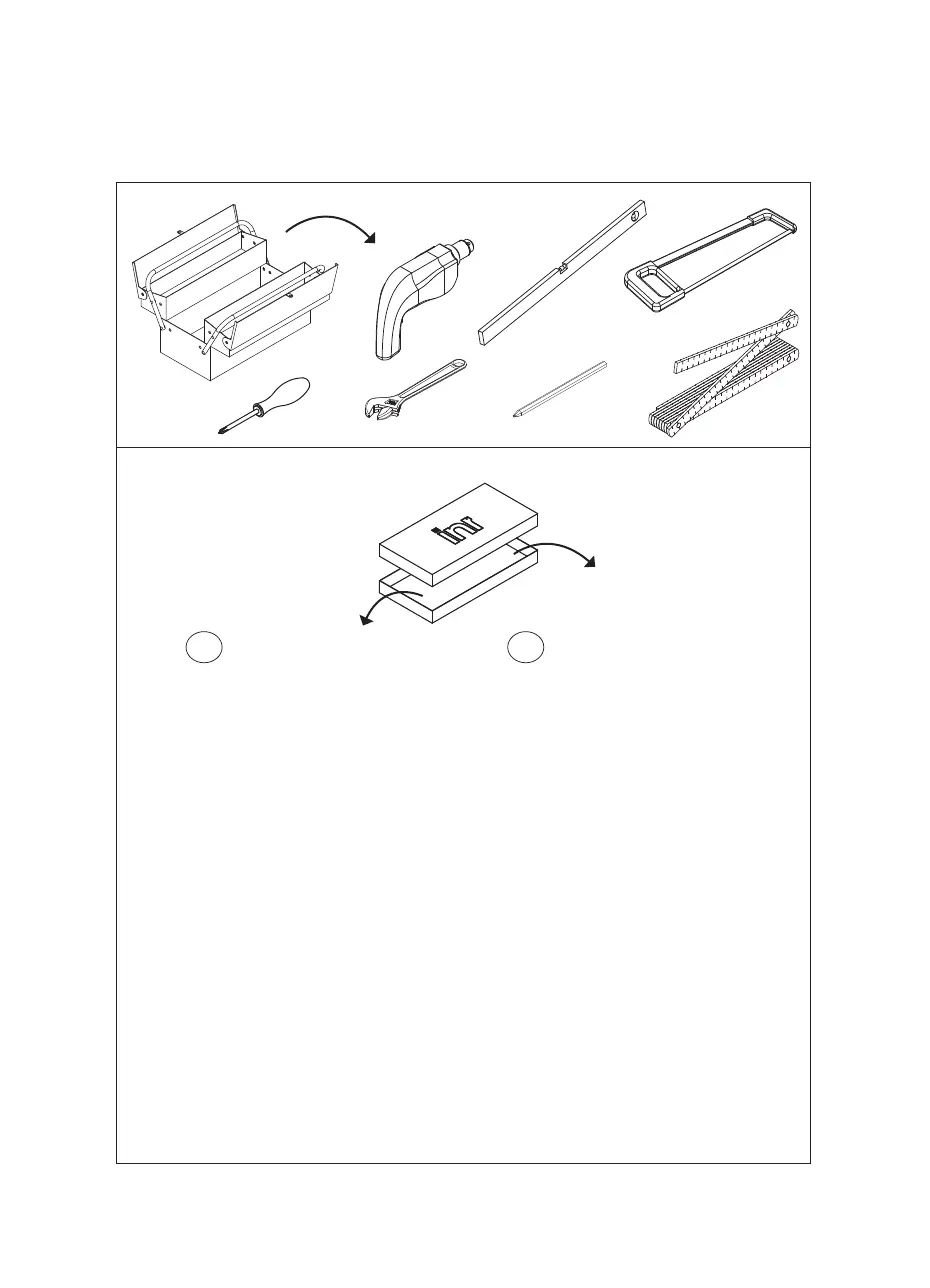 inr