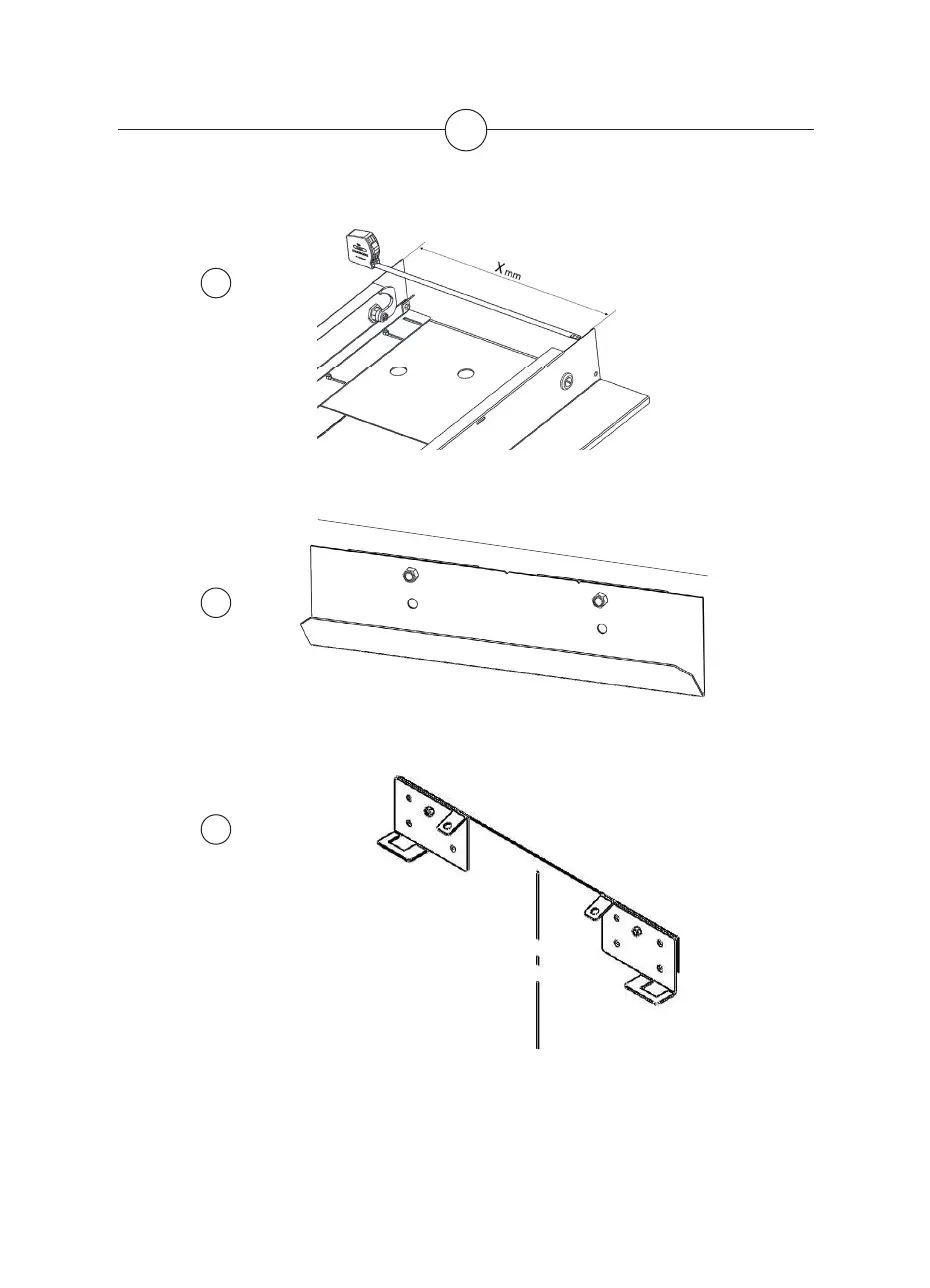 $X_{mm}$