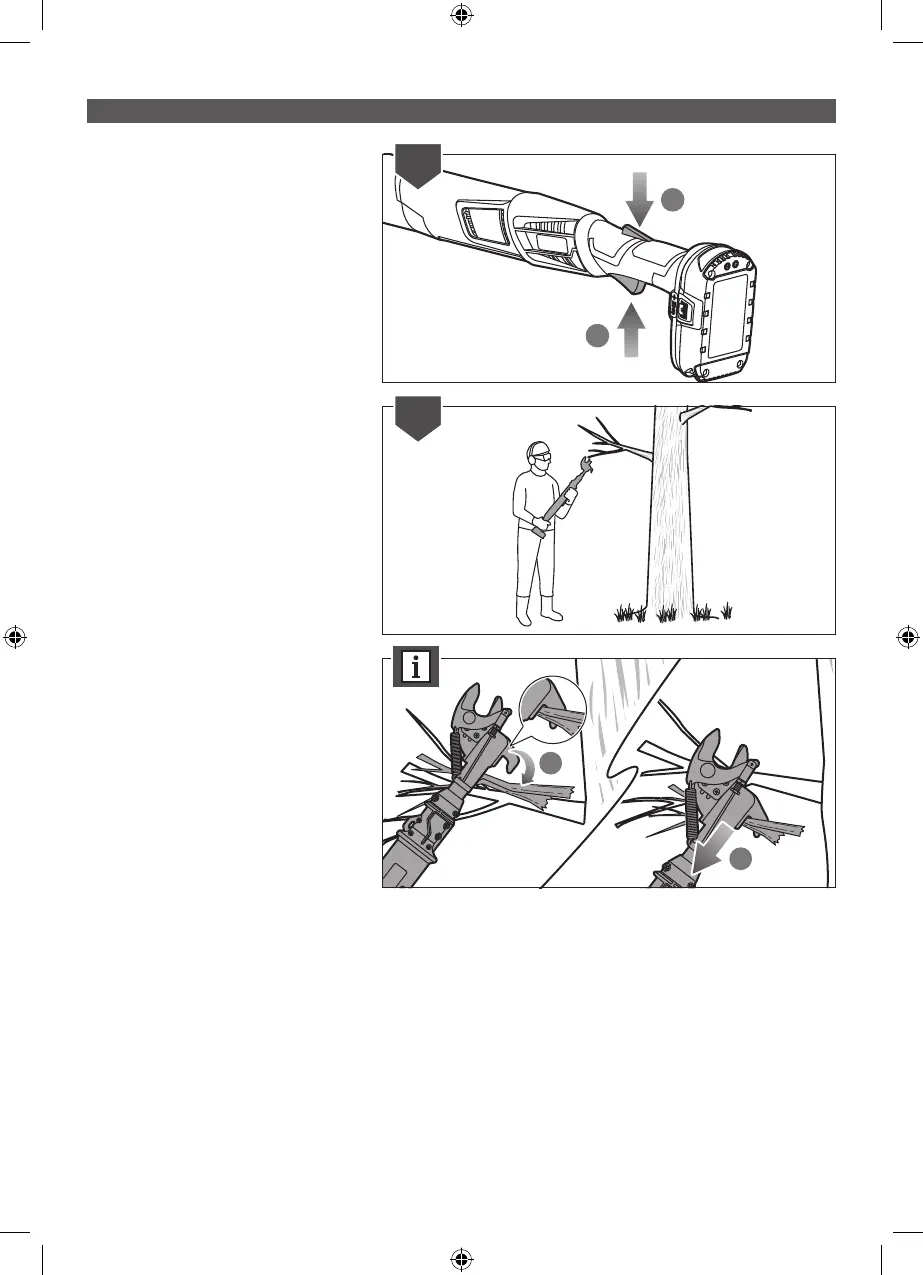 i