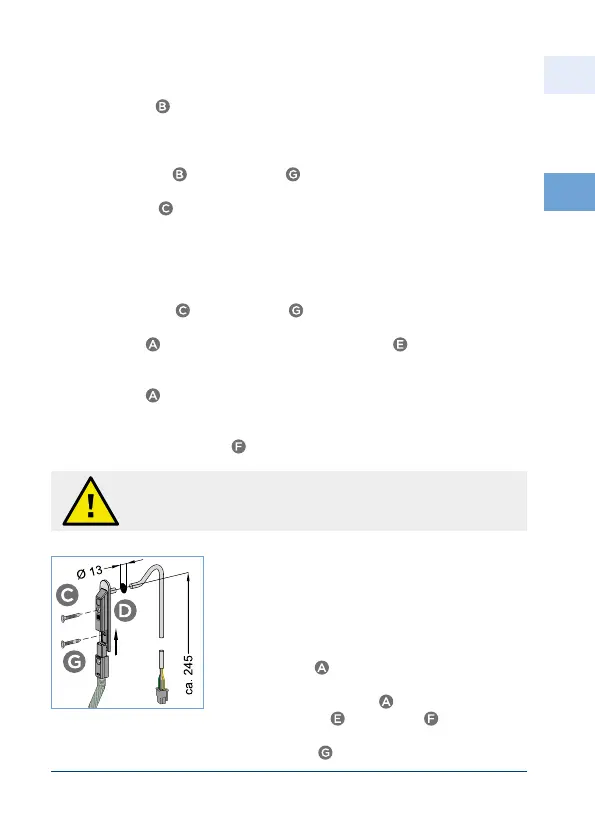 B

B G

C

C G

A E

A

F

Ø 13

C

D

G

ca. 245

A

A

E F

G