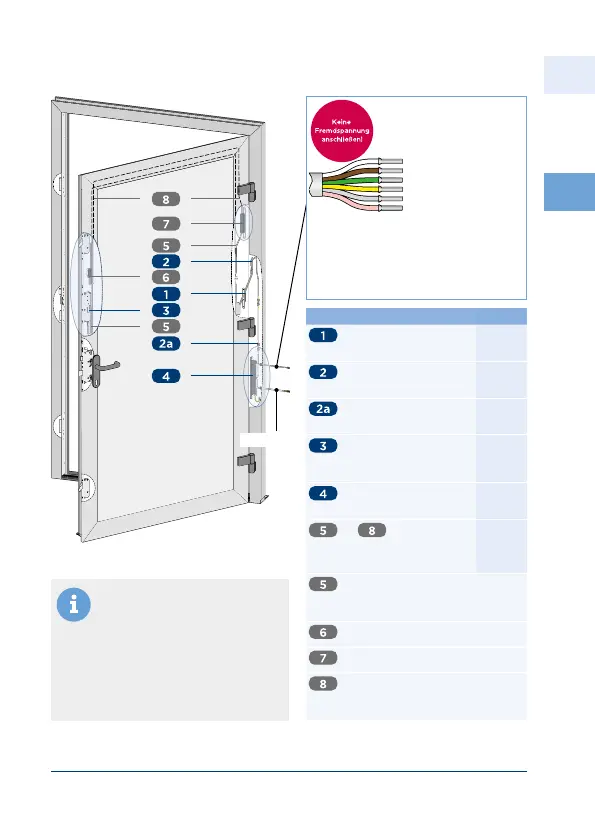 Keine Fremdspannung anschließen!

8
7
5
2
6
1
3
5
2a
4

1
2
2a
3
4
5 8
5
6
7
8