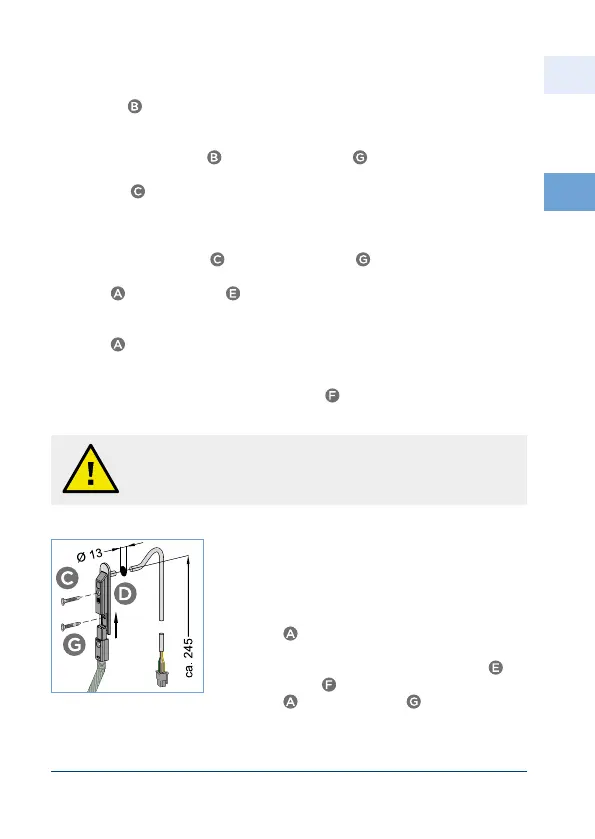 B

B G

C

C G

A E

A

F

Ø 13

C

D

G

ca. 245

A

E

F

A G