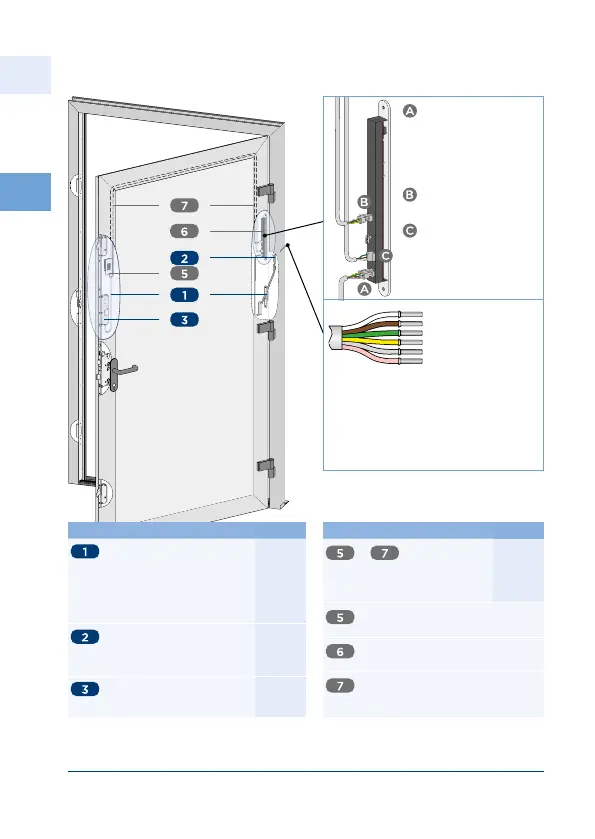 7
6
2
5
1
3

A
B
C
B
C
A

1

2

3

5 7

5

6

7