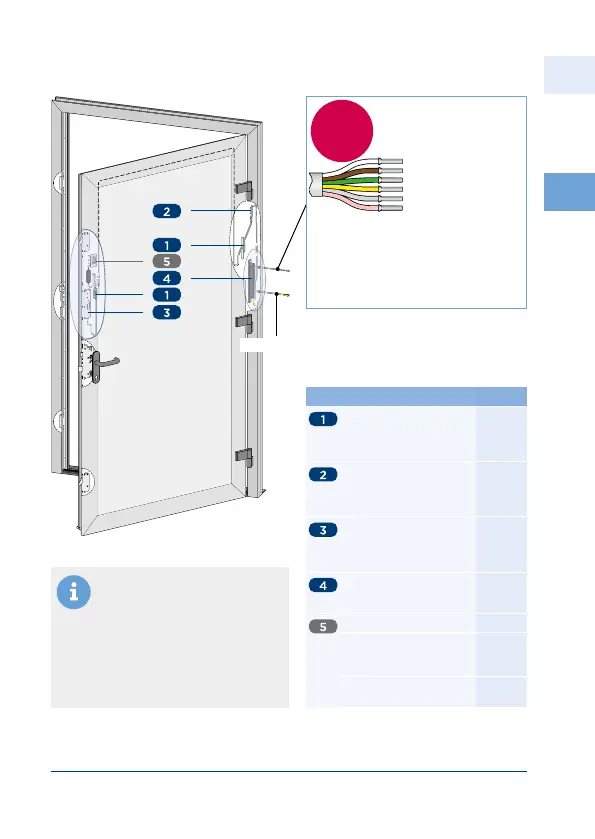 2
1
5
4
1
3

1
2
3
4
5