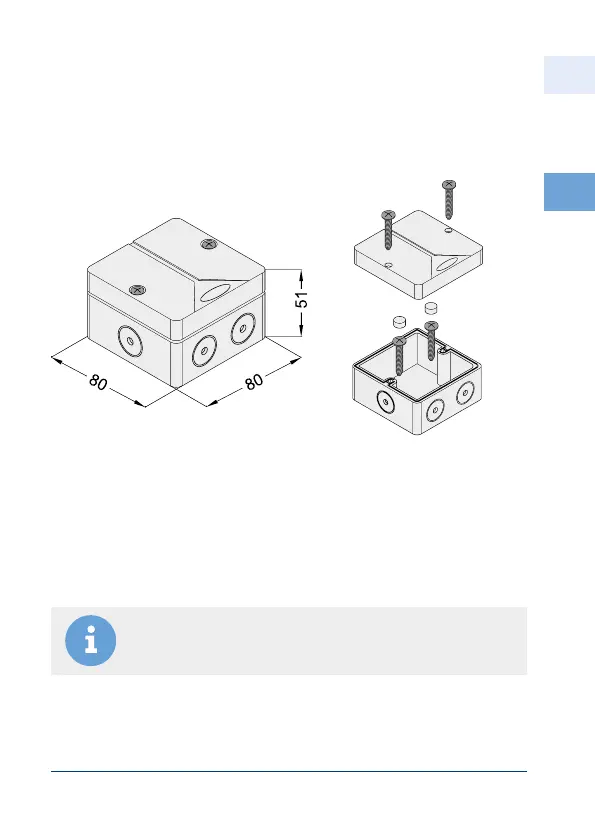 51

80

80