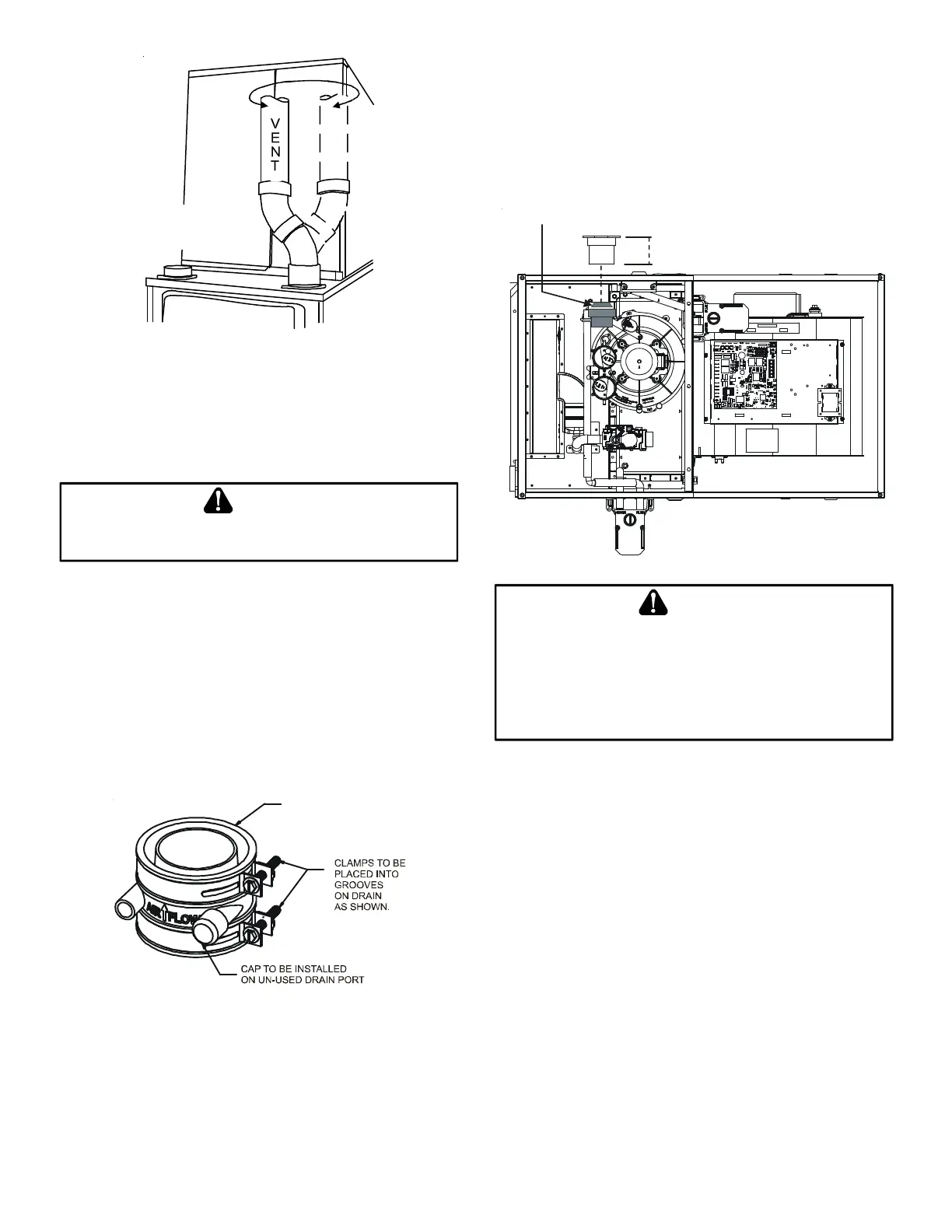 V
E
N
T

CLAMPS TO BE PLACED INTO GROOVES ON DRAIN AS SHOWN.

AIR FLOW

CAP TO BE INSTALLED ON UN-USED DRAIN PORT