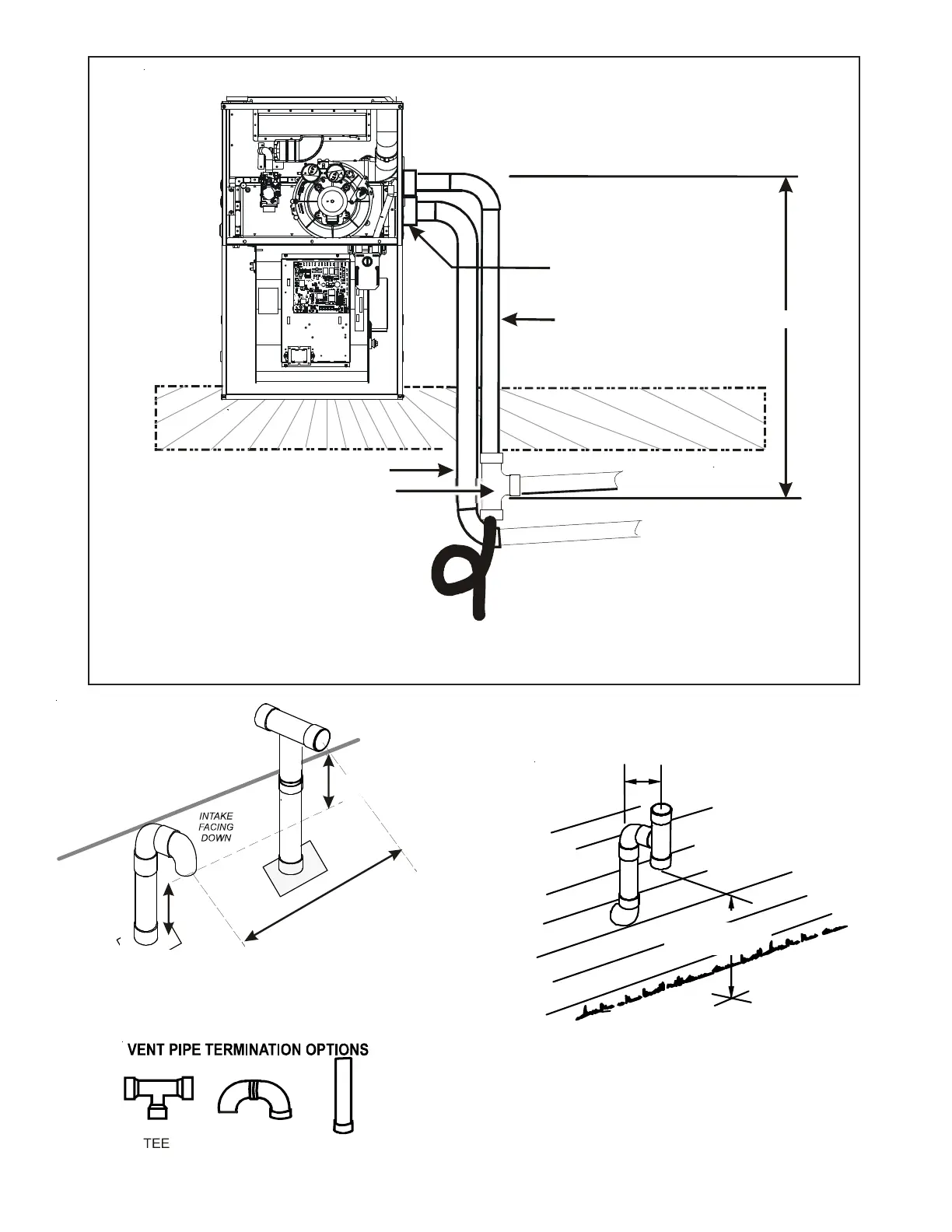 INTAKE FACING DOWN

VENT PIPE TERMINATION OPTIONS

TEE