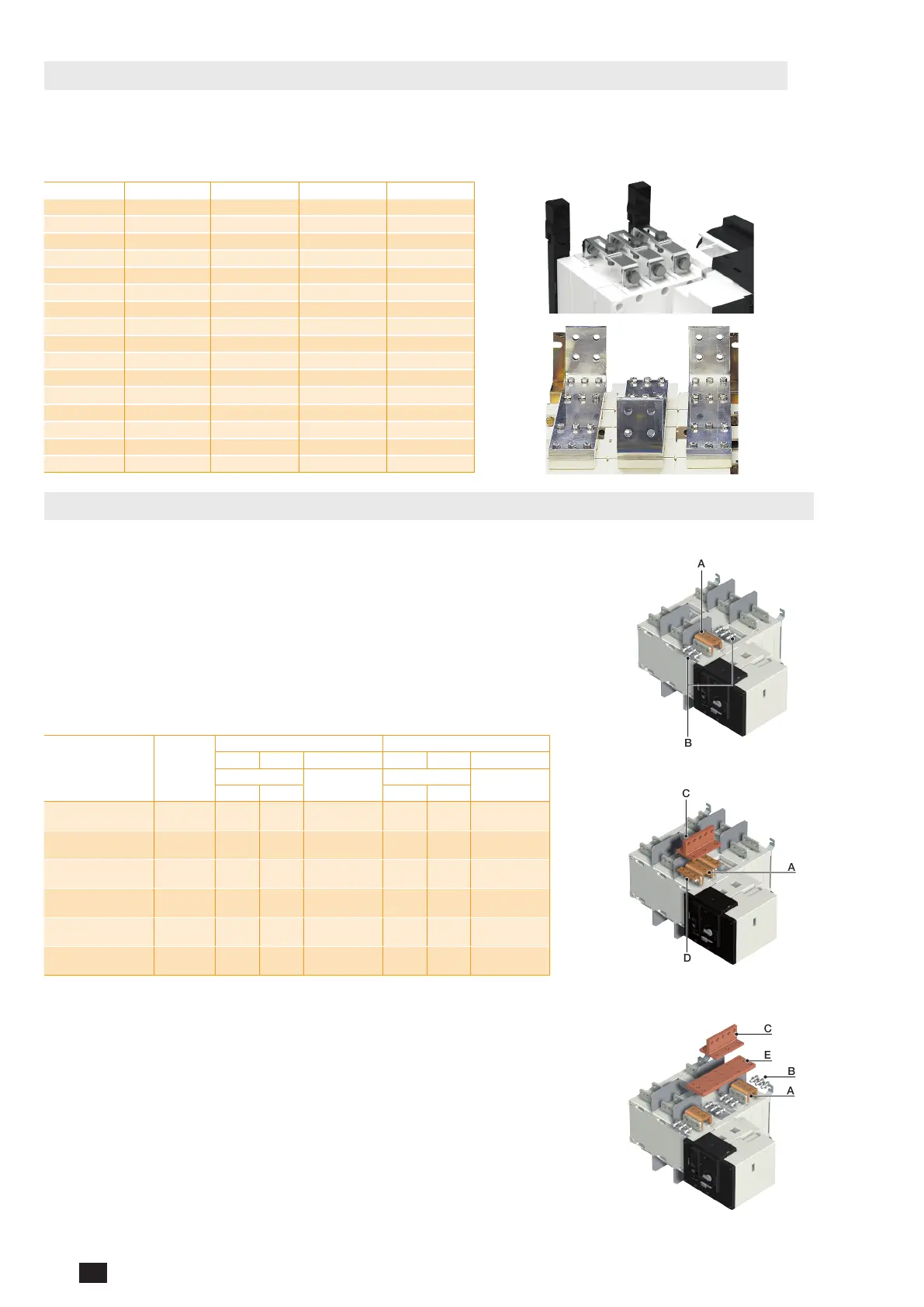 A

B

C

A

D

C

E

B

A