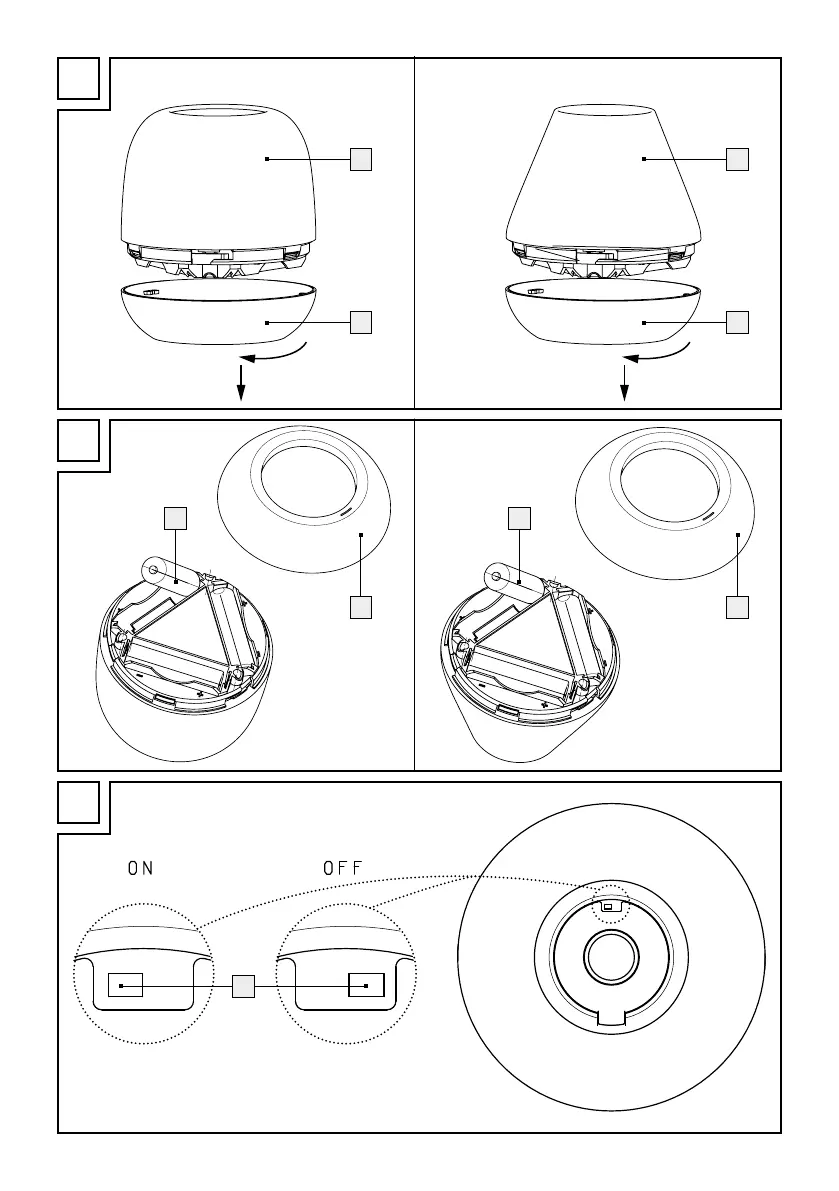 ON

OFF