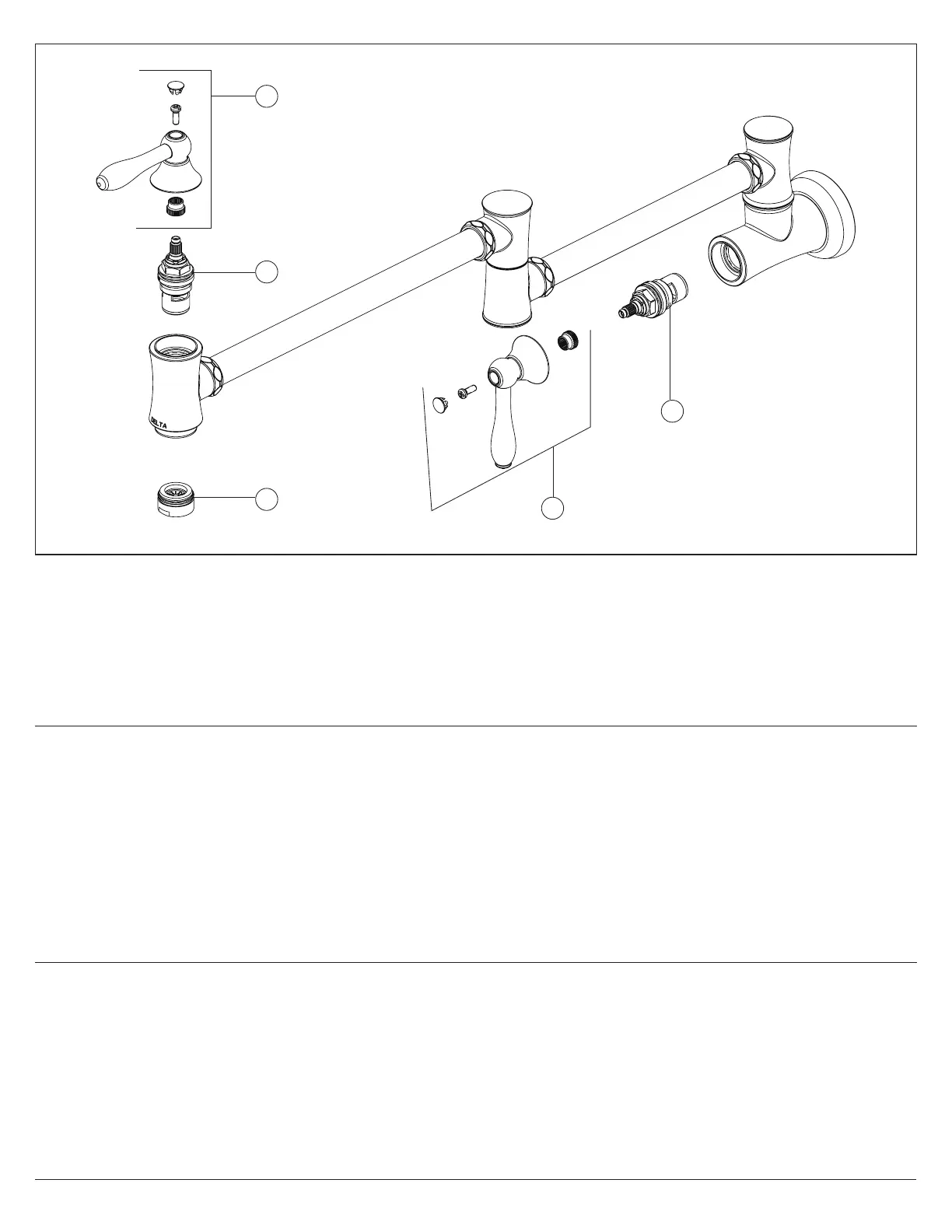 DELTA