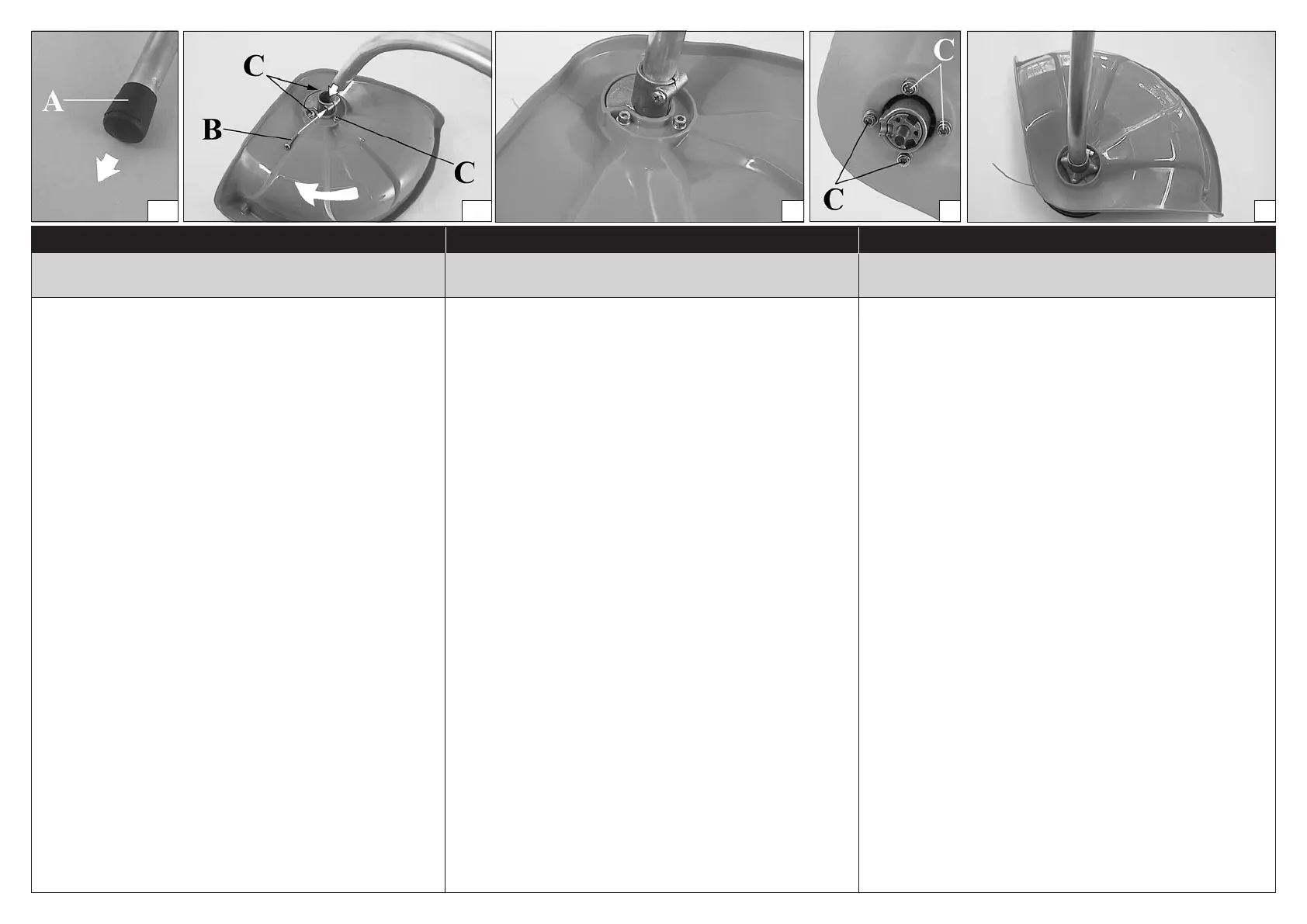 A

C

B

C

C

C