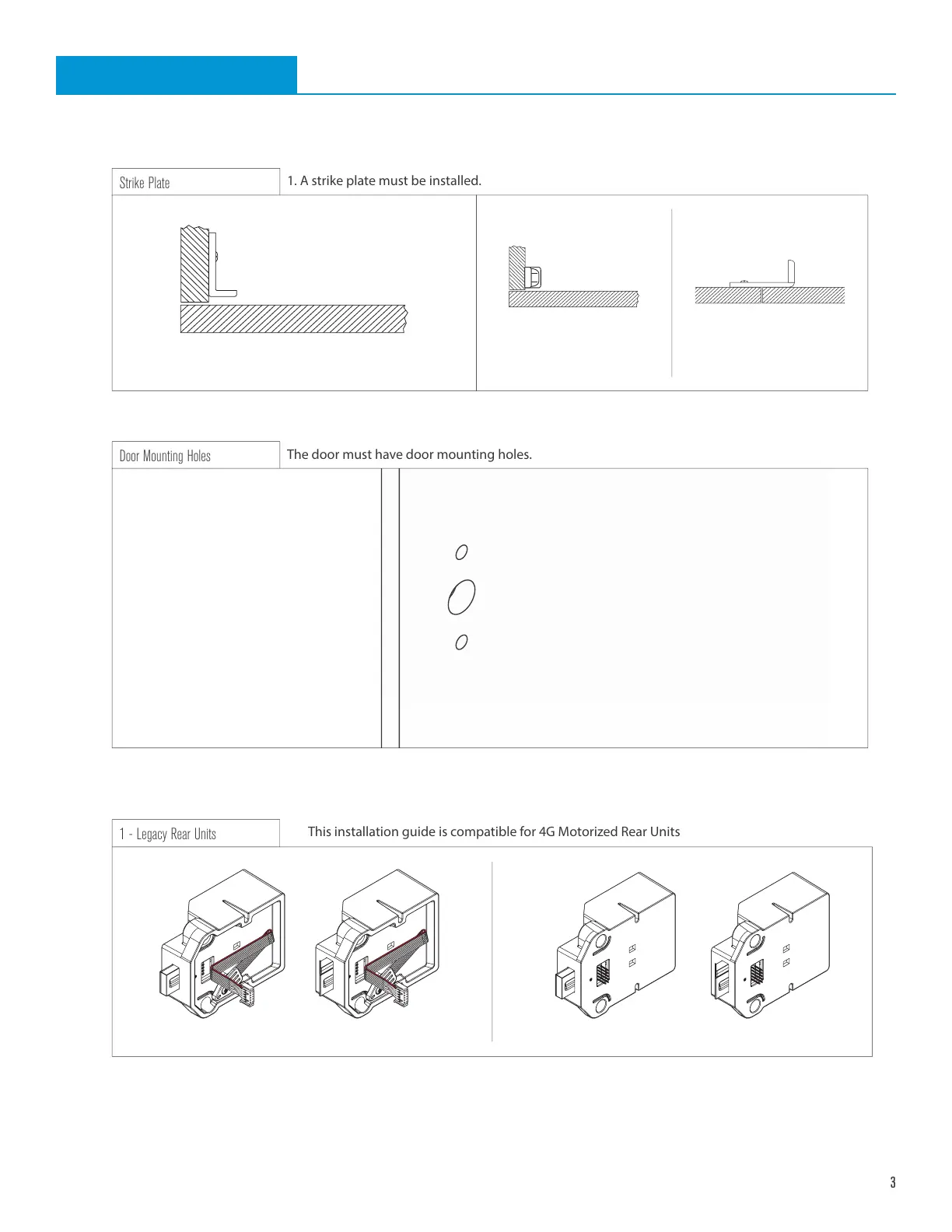 Strike Plate

1. A strike plate must be installed.

Door Mounting Holes

The door must have door mounting holes.

1 - Legacy Rear Units

This installation guide is compatible for 4G Motorized Rear Units

3