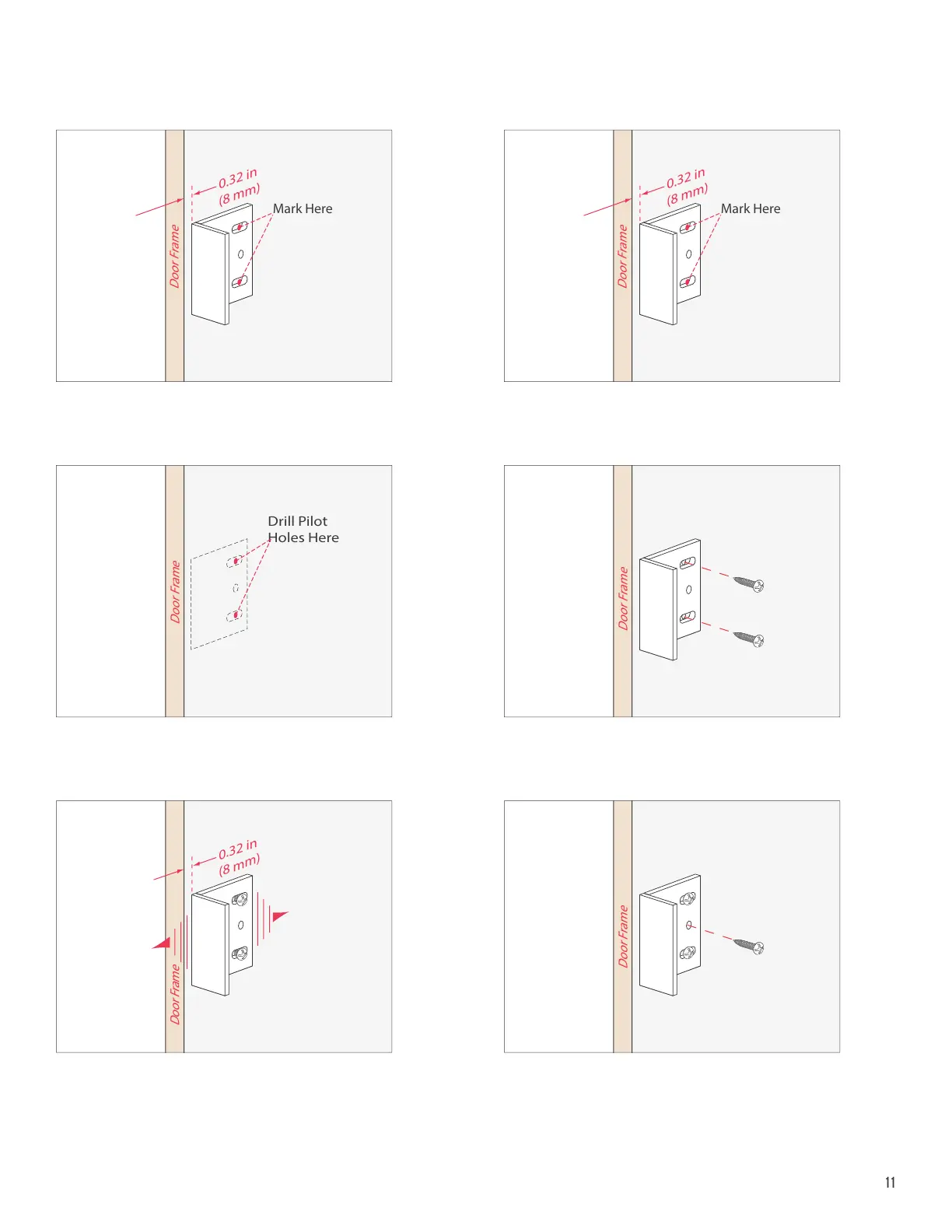 0.32 in
(8 mm)
Mark Here
Door Frame

0.32 in
(8 mm)
Mark Here
Door Frame

Drill Pilot
Holes Here
Door Frame

Door Frame

0.32 in
(8 mm)
Door Frame

Door Frame

11