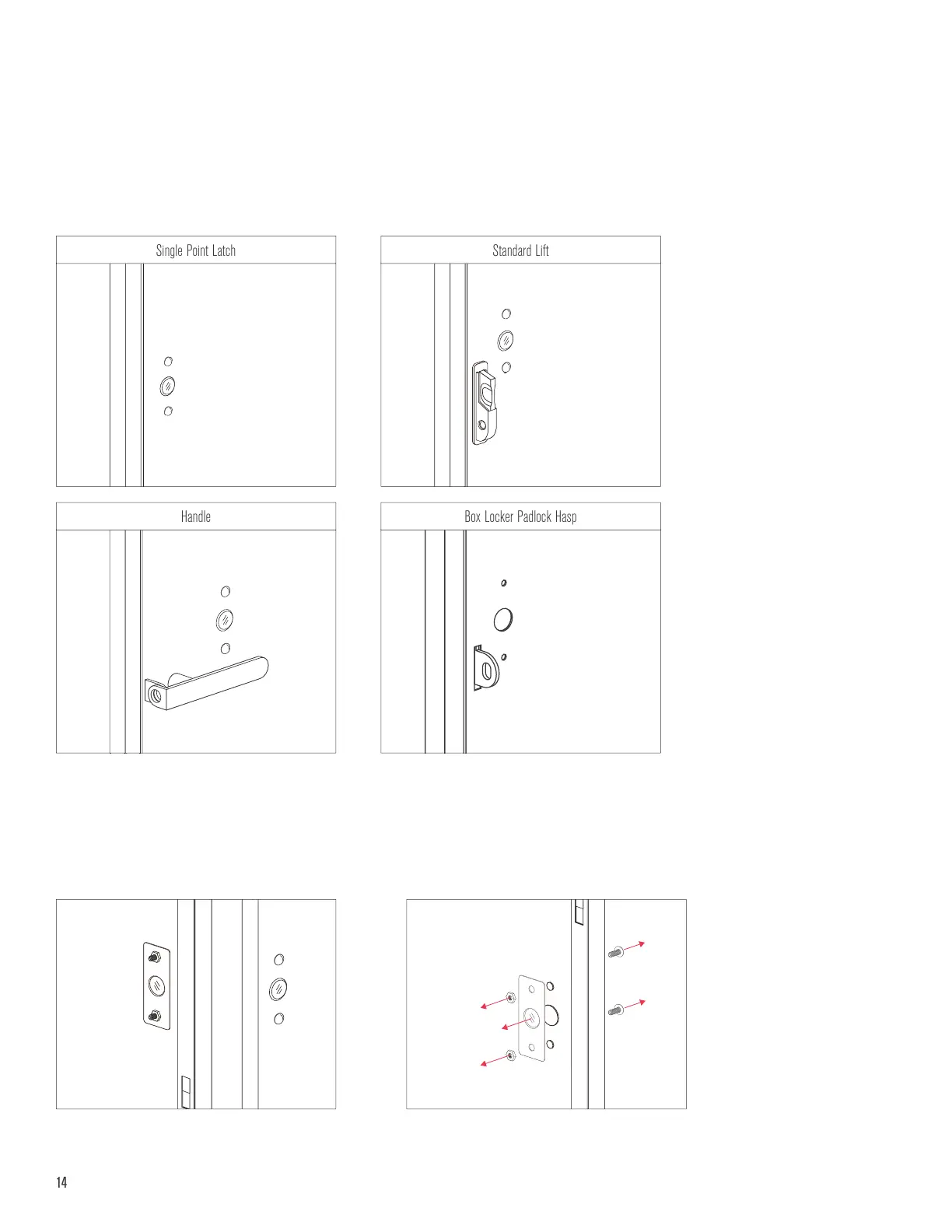 Single Point Latch

Standard Lift

Handle

Box Locker Padlock Hasp

14