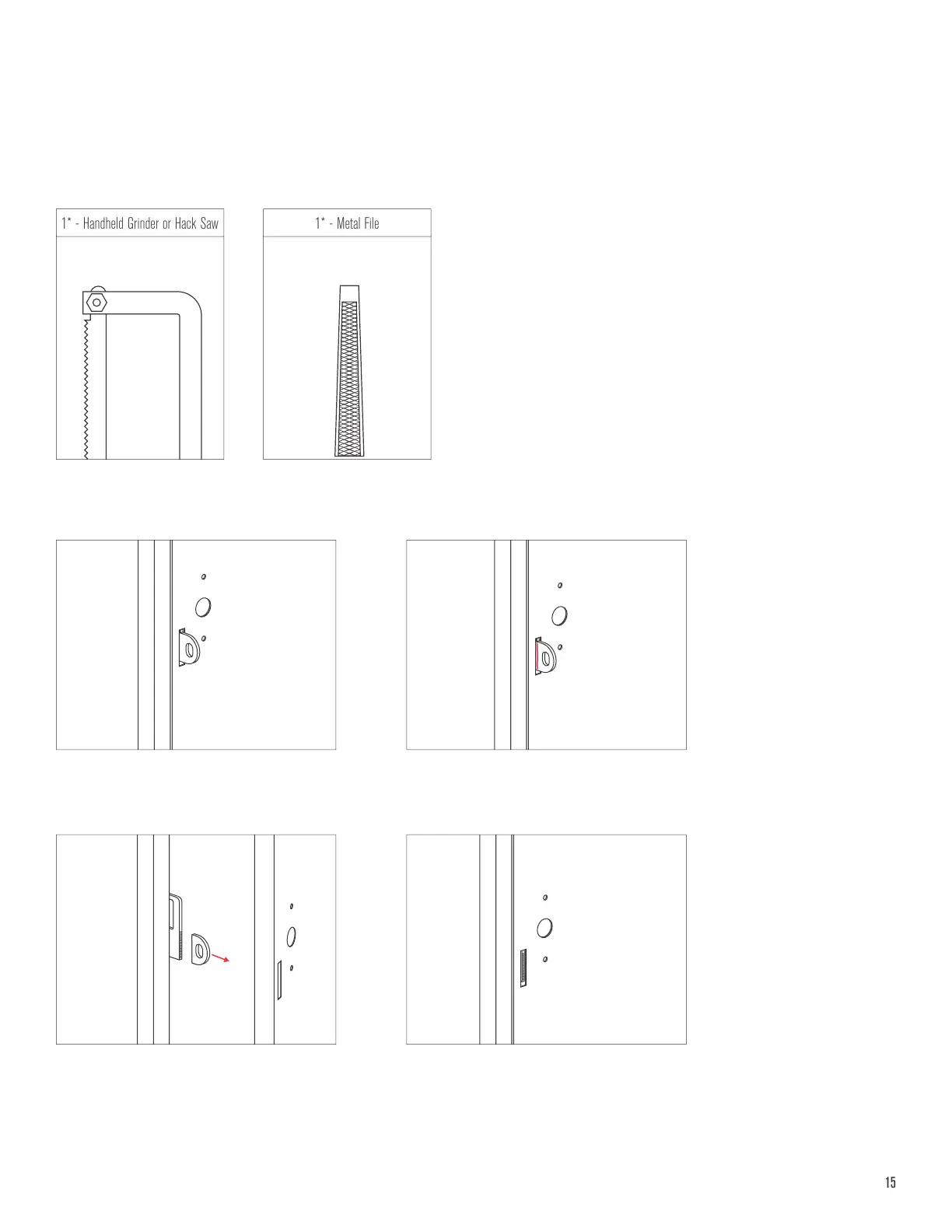 1* - Handheld Grinder or Hack Saw

1* - Metal File

15