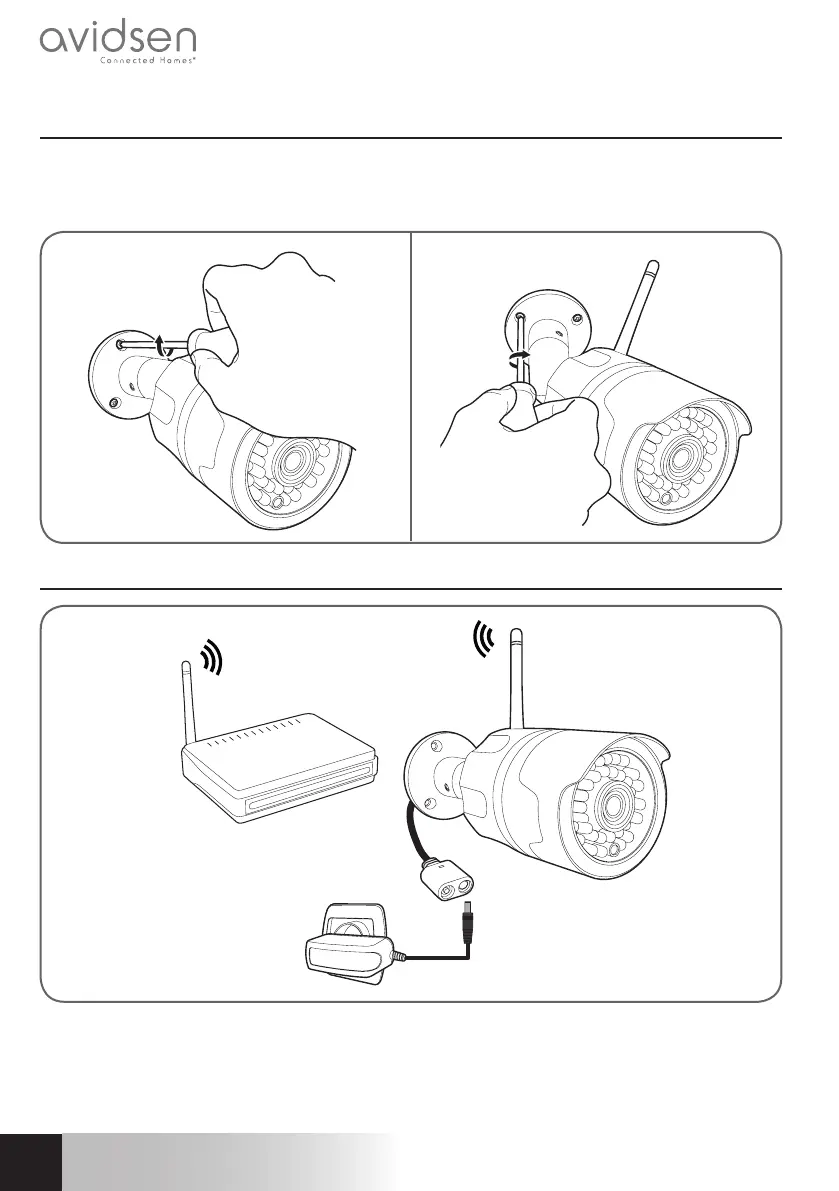 avidsen
Connected Homes®