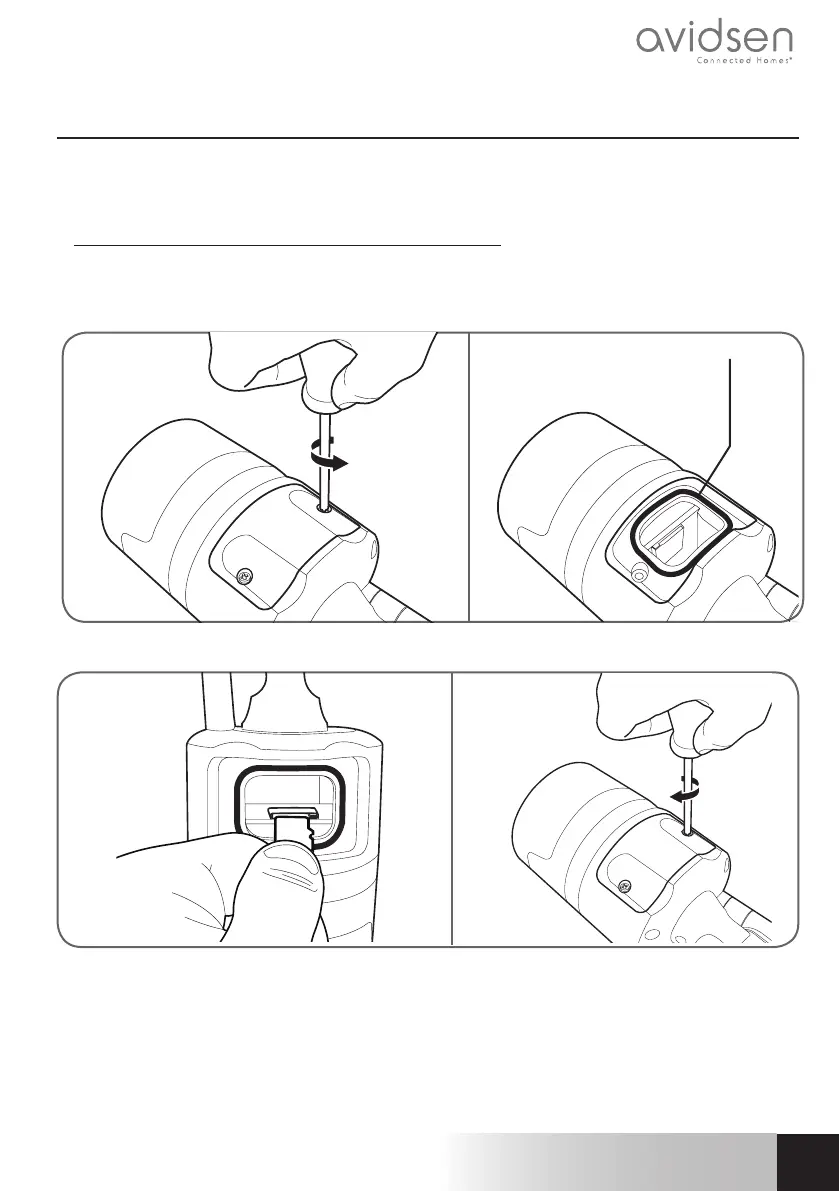 avidsen
Connected Homes®