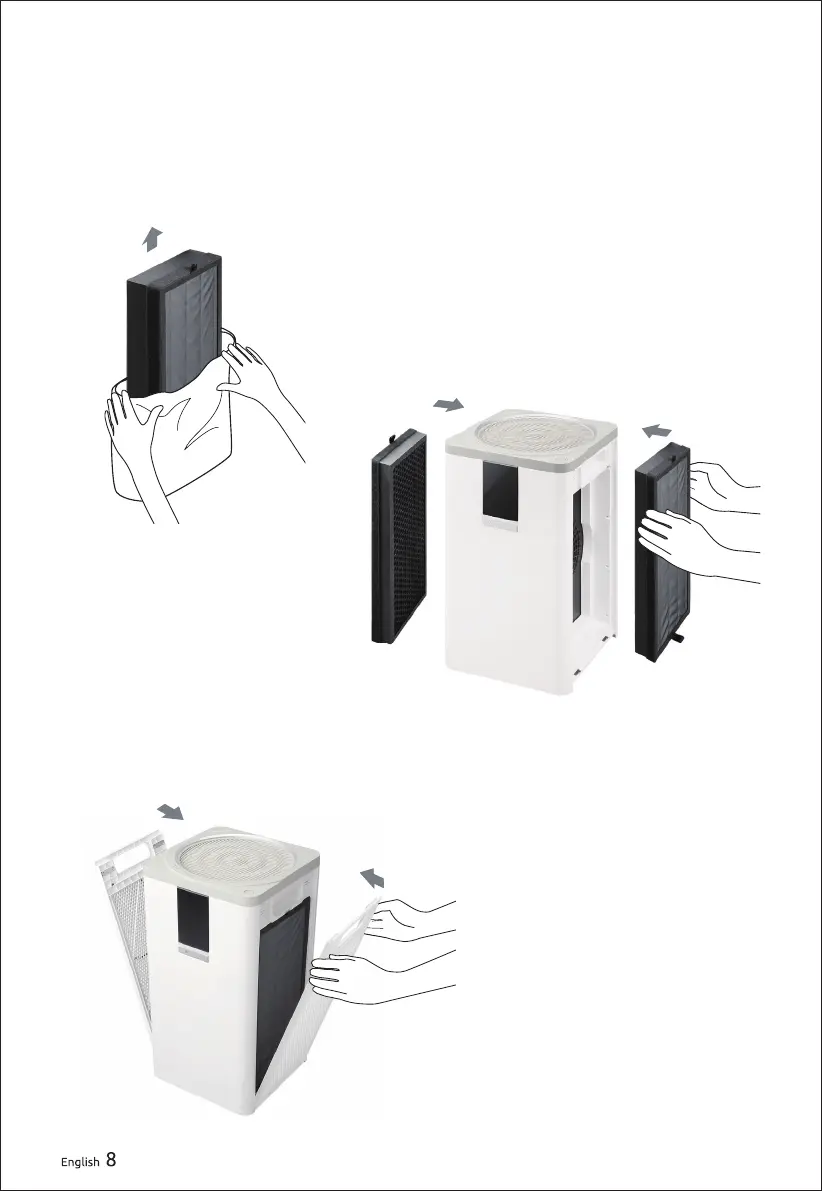 English 8